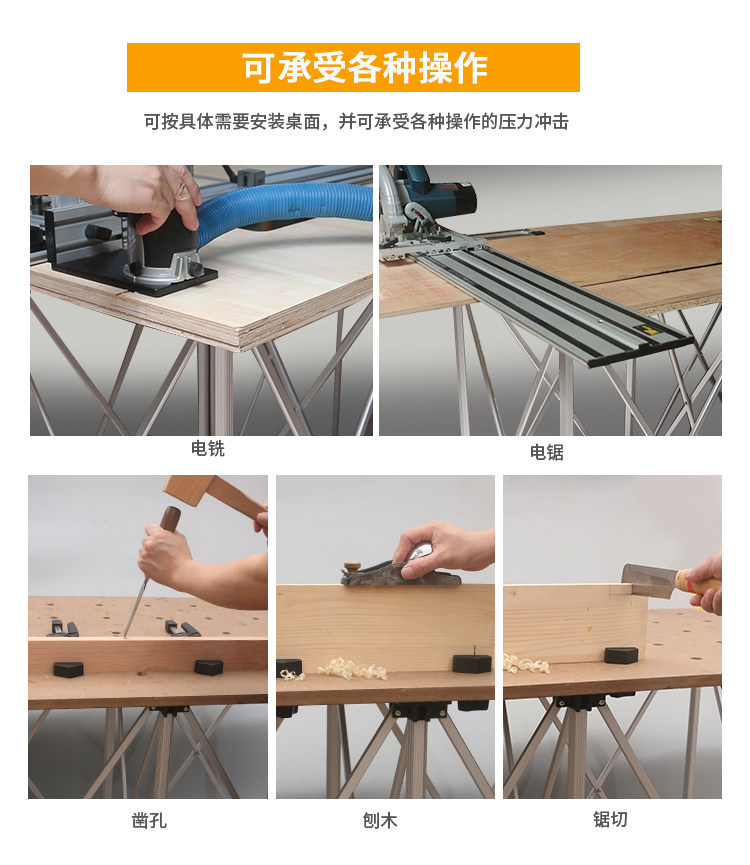 可承受各种操作

可按具体需要安装桌面，并可承受各种操作的压力冲击

电铣

电锯

凿孔

刨木

锯切