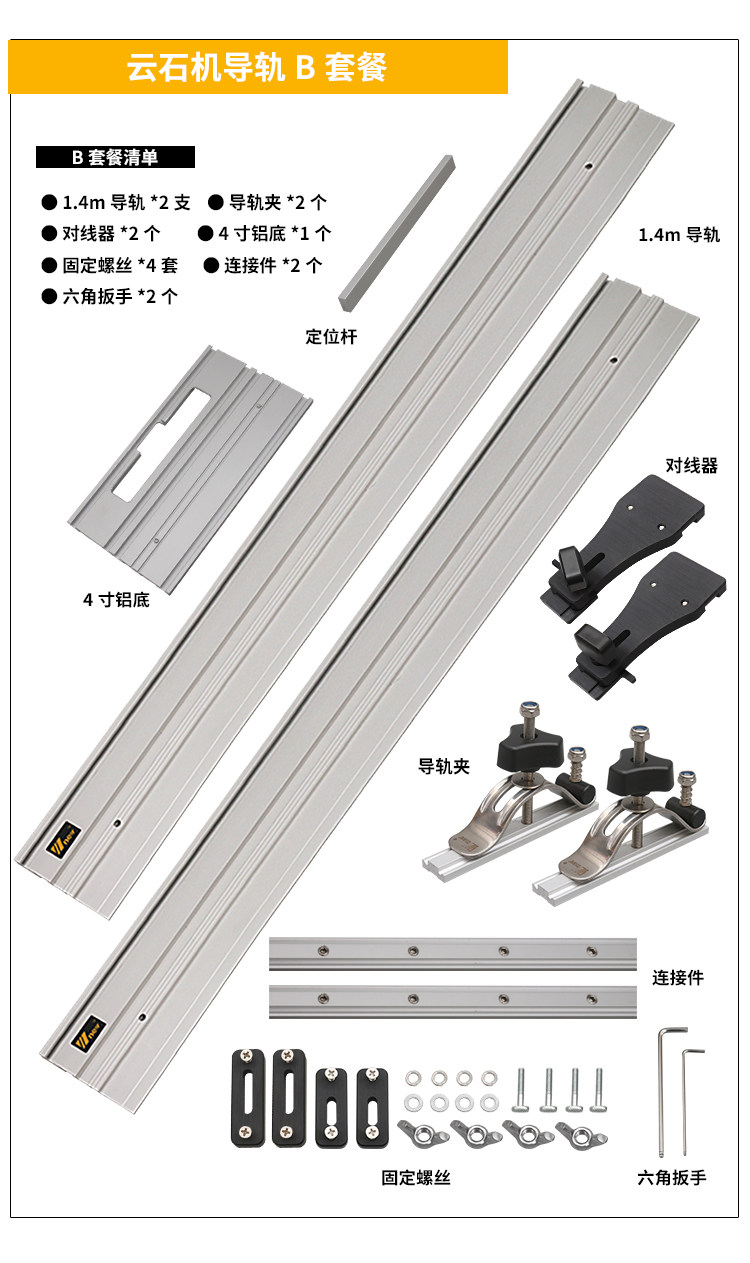 云石机导轨 B 套餐

B 套餐清单

● 1.4m 导轨 *2 支 ● 导轨夹 *2 个
● 对线器 *2 个 ● 4 寸铝底 *1 个
● 固定螺丝 *4 套 ● 连接件 *2 个
● 六角扳手 *2 个

定位杆

1.4m 导轨

4 寸铝底

对线器

导轨夹

连接件

固定螺丝

六角扳手