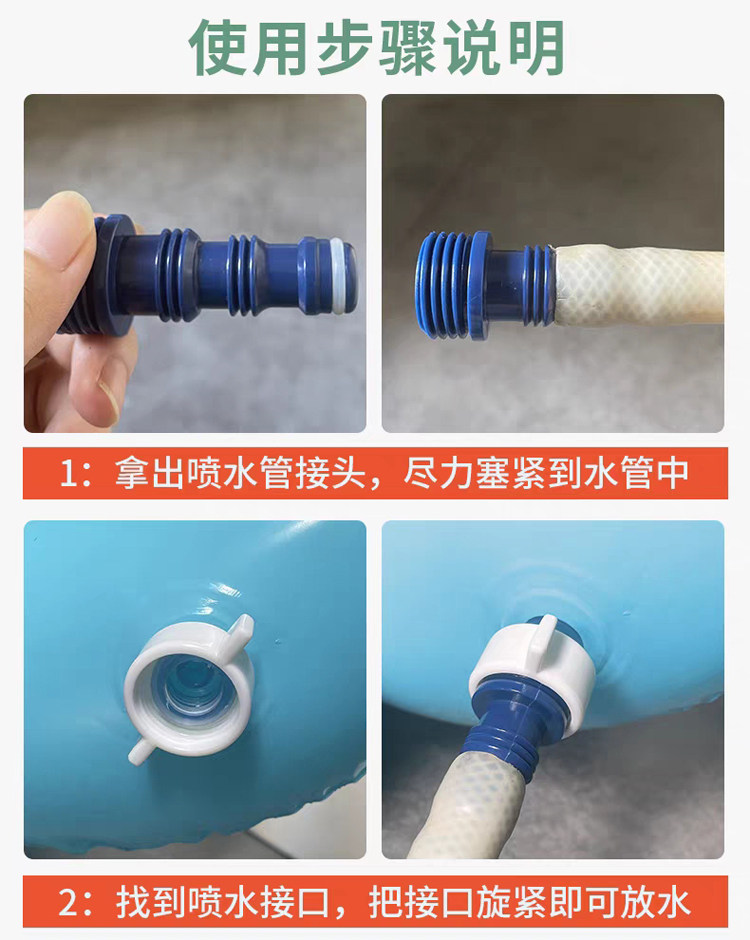 使用步骤说明

1：拿出喷水管接头，尽力塞紧到水管中

2：找到喷水接口，把接口旋紧即可放水