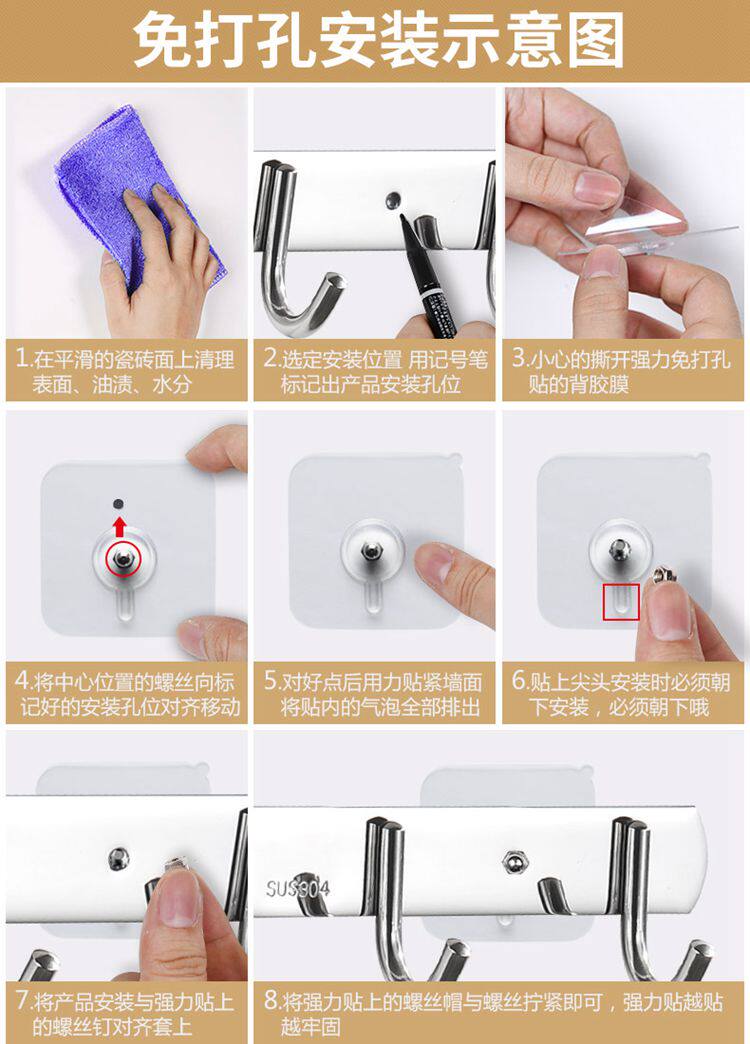 免打孔安装示意图

1.在平滑的瓷砖面上清理表面、油渍、水分

2.选定安装位置 用记号笔标记出产品安装孔位

3.小心的撕开强力免打孔贴的背胶膜

4.将中心位置的螺丝向标记好的安装孔位对齐移动

5.对好点后用力贴紧墙面将贴内的气泡全部排出

6.贴上尖头安装时必须朝下安装，必须朝下哦

SUS304

7.将产品安装与强力贴上的螺丝钉对齐套上

8.将强力贴上的螺丝帽与螺丝拧紧即可，强力贴越贴越牢固