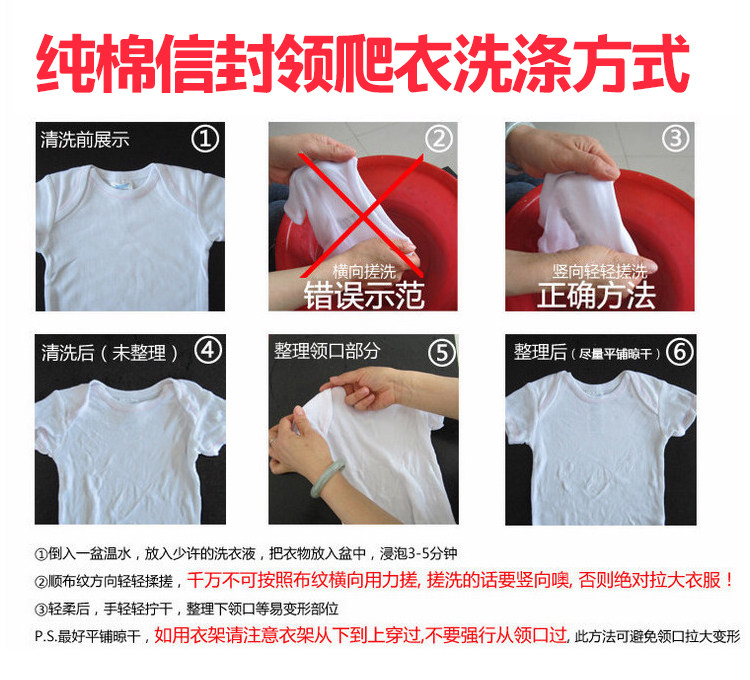 纯棉信封领爬衣洗涤方式

清洗前展示 ①

② 横向搓洗 错误示范

③ 竖向轻轻搓洗 正确方法

清洗后（未整理） ④

整理领口部分 ⑤

整理后（尽量平铺晾干） ⑥

①倒入一盆温水，放入少许的洗衣液，把衣物放入盆中，浸泡3-5分钟

②顺布纹方向轻轻揉搓，千万不可按照布纹横向用力搓, 搓洗的话要竖向噢, 否则绝对拉大衣服！

③轻柔后，手轻轻拧干，整理下领口等易变形部位

P.S.最好平铺晾干，如用衣架请注意衣架从下到上穿过,不要强行从领口过, 此方法可避免领口拉大变形