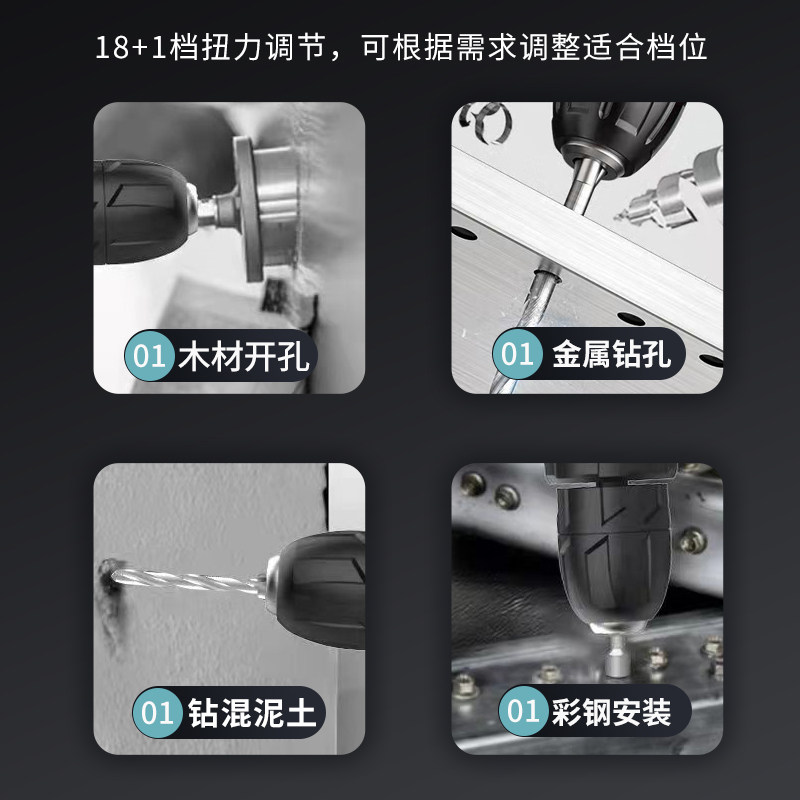 18+1档扭力调节，可根据需求调整适合档位

01 木材开孔

01 金属钻孔

01 钻混泥土

01 彩钢安装