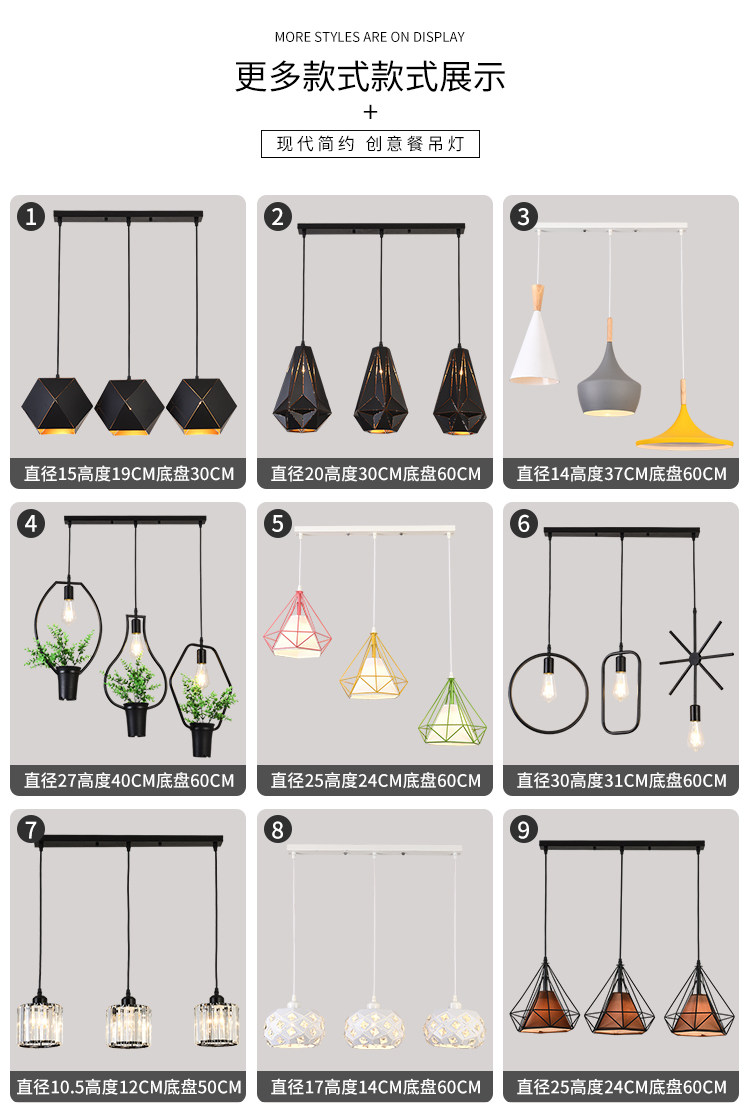 MORE STYLES ARE ON DISPLAY

更多款式款式展示

+

现代简约 创意餐吊灯

1
直径15高度19CM底盘30CM

2
直径20高度30CM底盘60CM

3
直径14高度37CM底盘60CM

4
直径27高度40CM底盘60CM

5
直径25高度24CM底盘60CM

6
直径30高度31CM底盘60CM

7
直径10.5高度12CM底盘50CM

8
直径17高度14CM底盘60CM

9
直径25高度24CM底盘60CM