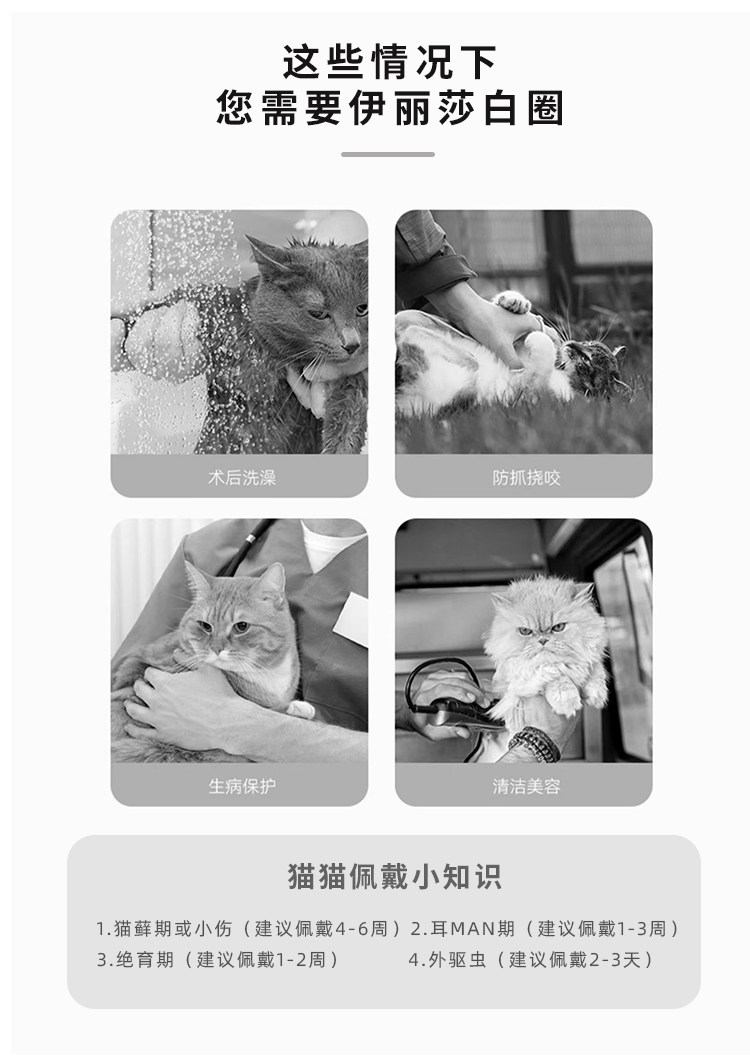 这些情况下
您需要伊丽莎白圈

术后洗澡

防抓挠咬

生病保护

清洁美容

猫猫佩戴小知识

1.猫藓期或小伤（建议佩戴4-6周）2.耳MAN期（建议佩戴1-3周）
3.绝育期（建议佩戴1-2周） 4.外驱虫（建议佩戴2-3天）