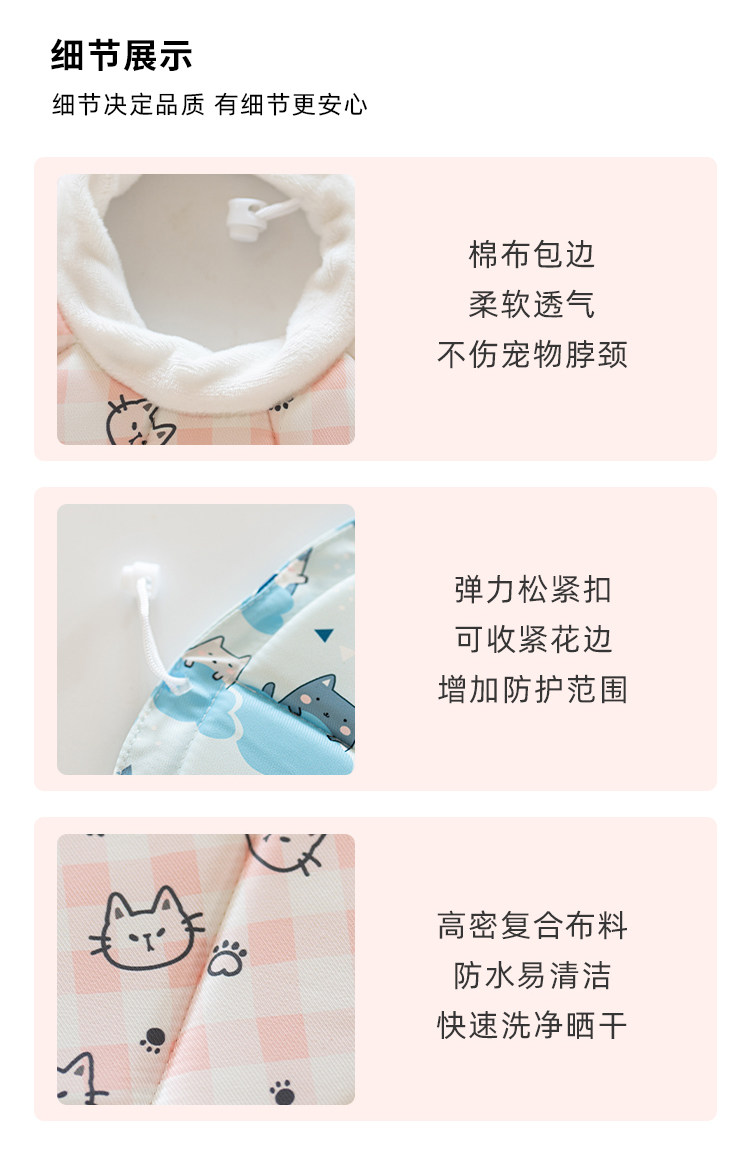 细节展示
细节决定品质 有细节更安心

棉布包边
柔软透气
不伤宠物脖颈

弹力松紧扣
可收紧花边
增加防护范围

高密复合布料
防水易清洁
快速洗净晒干