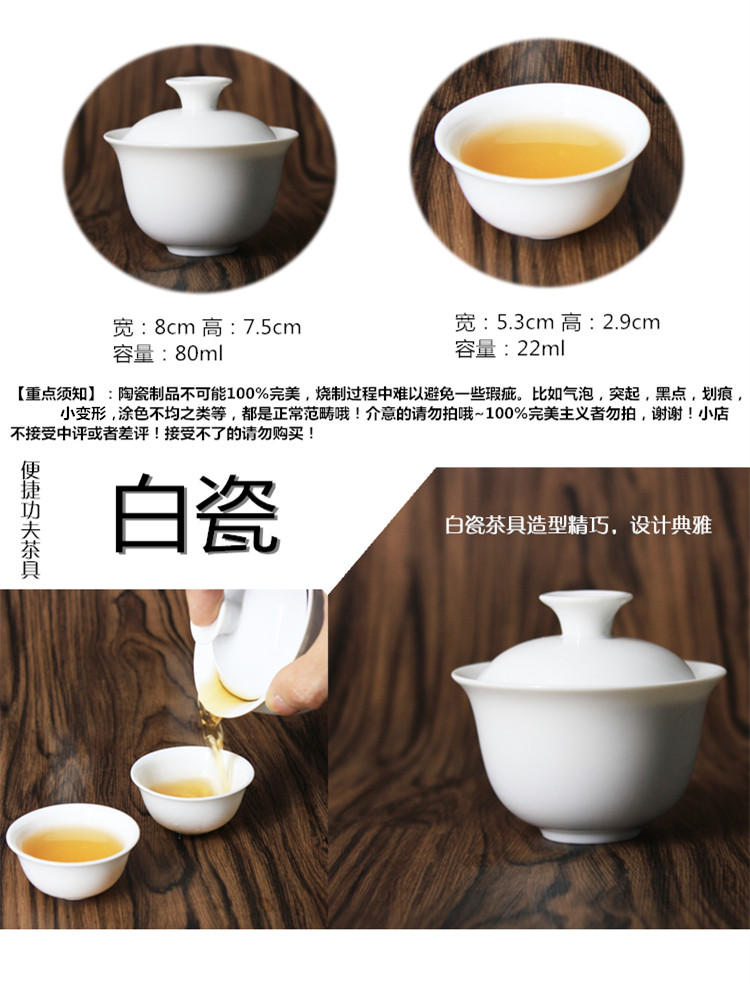 宽：8cm 高：7.5cm
容量：80ml

宽：5.3cm 高：2.9cm
容量：22ml

【重点须知】：陶瓷制品不可能100%完美，烧制过程中难以避免一些瑕疵。比如气泡，突起，黑点，划痕，小变形，涂色不均之类等，都是正常范畴哦！介意的请勿拍哦~100%完美主义者勿拍，谢谢！小店不接受中评或者差评！接受不了的请勿购买！

便捷功夫茶具

白瓷

白瓷茶具造型精巧，设计典雅