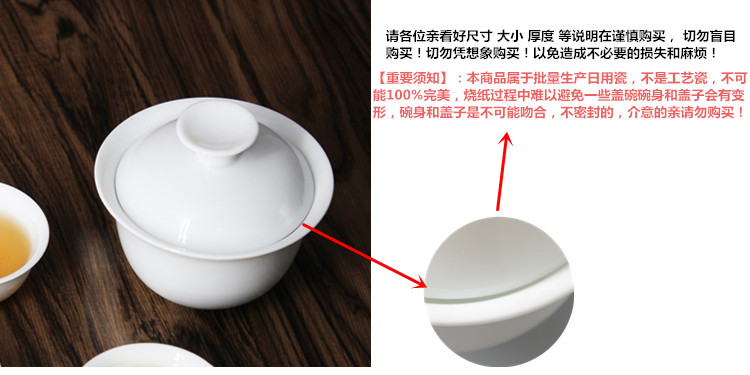 请各位亲看好尺寸 大小 厚度 等说明在谨慎购买， 切勿盲目购买！切勿凭想象购买！以免造成不必要的损失和麻烦！

【重要须知】：本商品属于批量生产日用瓷，不是工艺瓷，不可能100%完美，烧纸过程中难以避免一些盖碗碗身和盖子会有变形，碗身和盖子是不可能吻合，不密封的，介意的亲请勿购买！