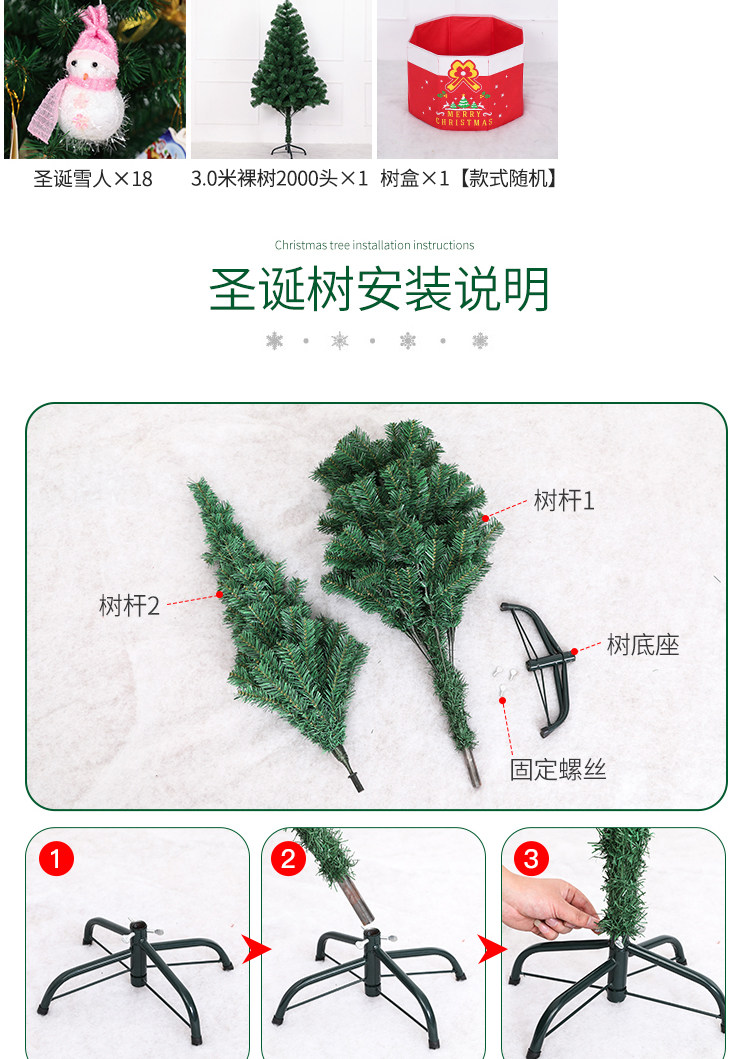 MERRY CHRISTMAS

圣诞雪人×18　3.0米裸树2000头×1　树盒×1【款式随机】

Christmas tree installation instructions

圣诞树安装说明

树杆1

树杆2

树底座

固定螺丝

1

2

3