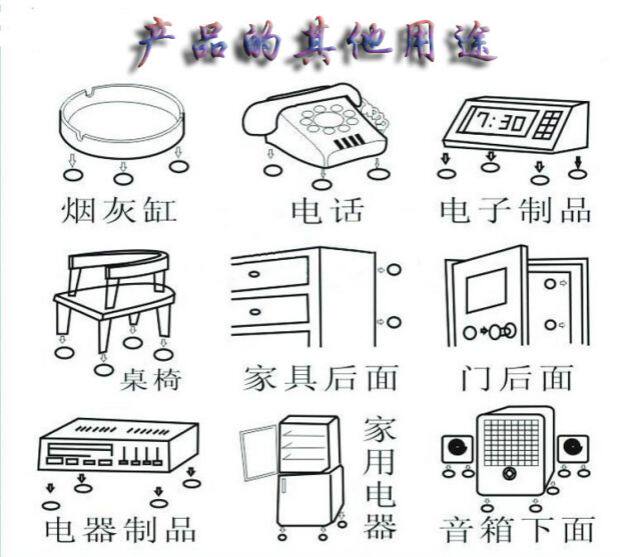 产品的其他用途

7:30

烟灰缸

电话

电子制品

桌椅

家具后面

门后面

电器制品

家用电器

音箱下面