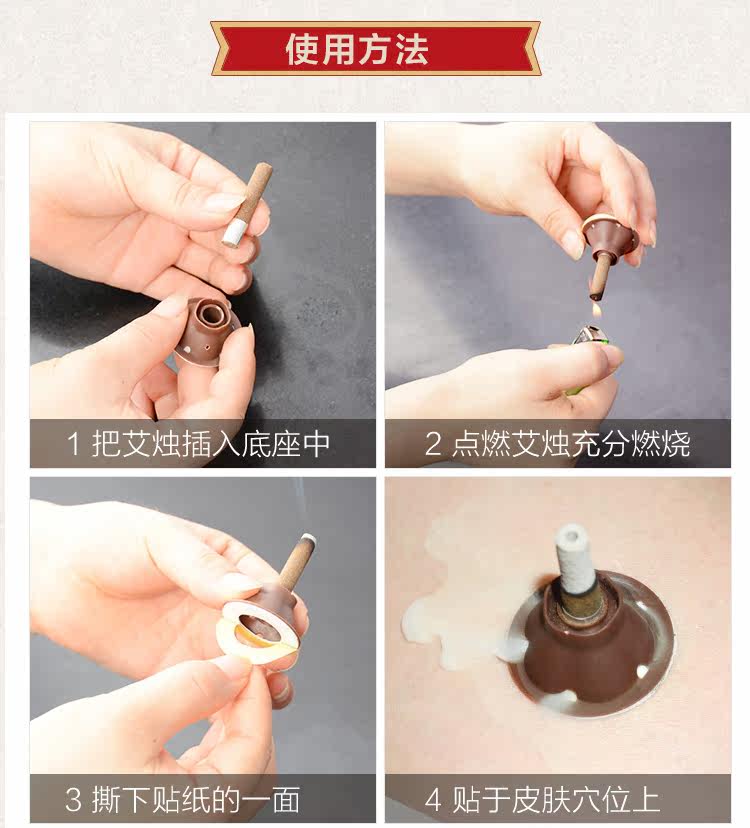 使用方法

1 把艾烛插入底座中

2 点燃艾烛充分燃烧

3 撕下贴纸的一面

4 贴于皮肤穴位上