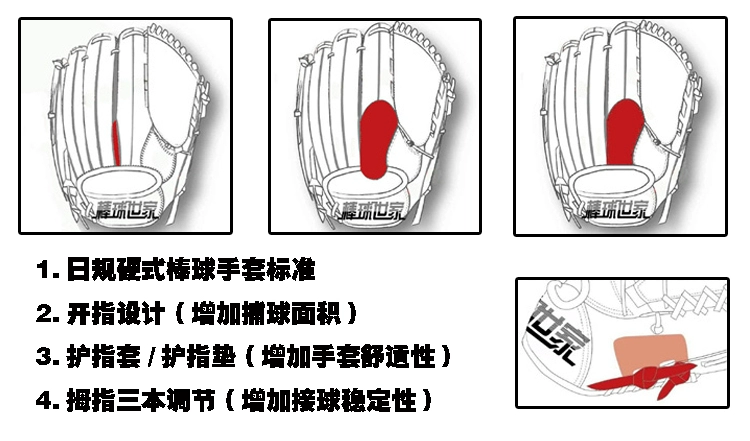 棒球世家

棒球世家

棒球世家

1. 日规硬式棒球手套标准
2. 开指设计（增加捕球面积）
3. 护指套 / 护指垫（增加手套舒适性）
4. 拇指三本调节（增加接球稳定性）

世家