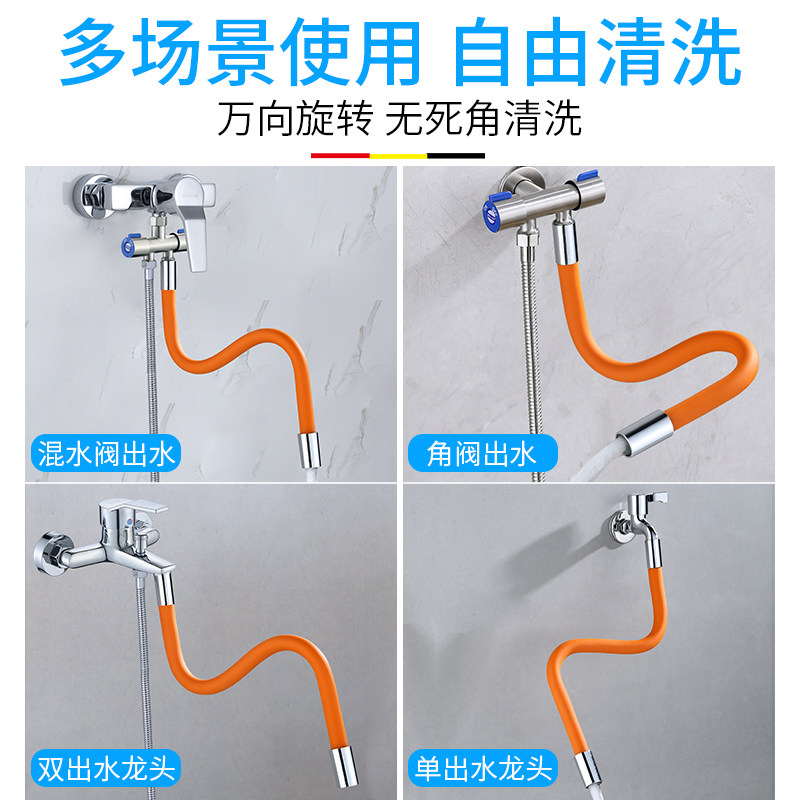 多场景使用 自由清洗

万向旋转 无死角清洗

混水阀出水

角阀出水

双出水龙头

单出水龙头