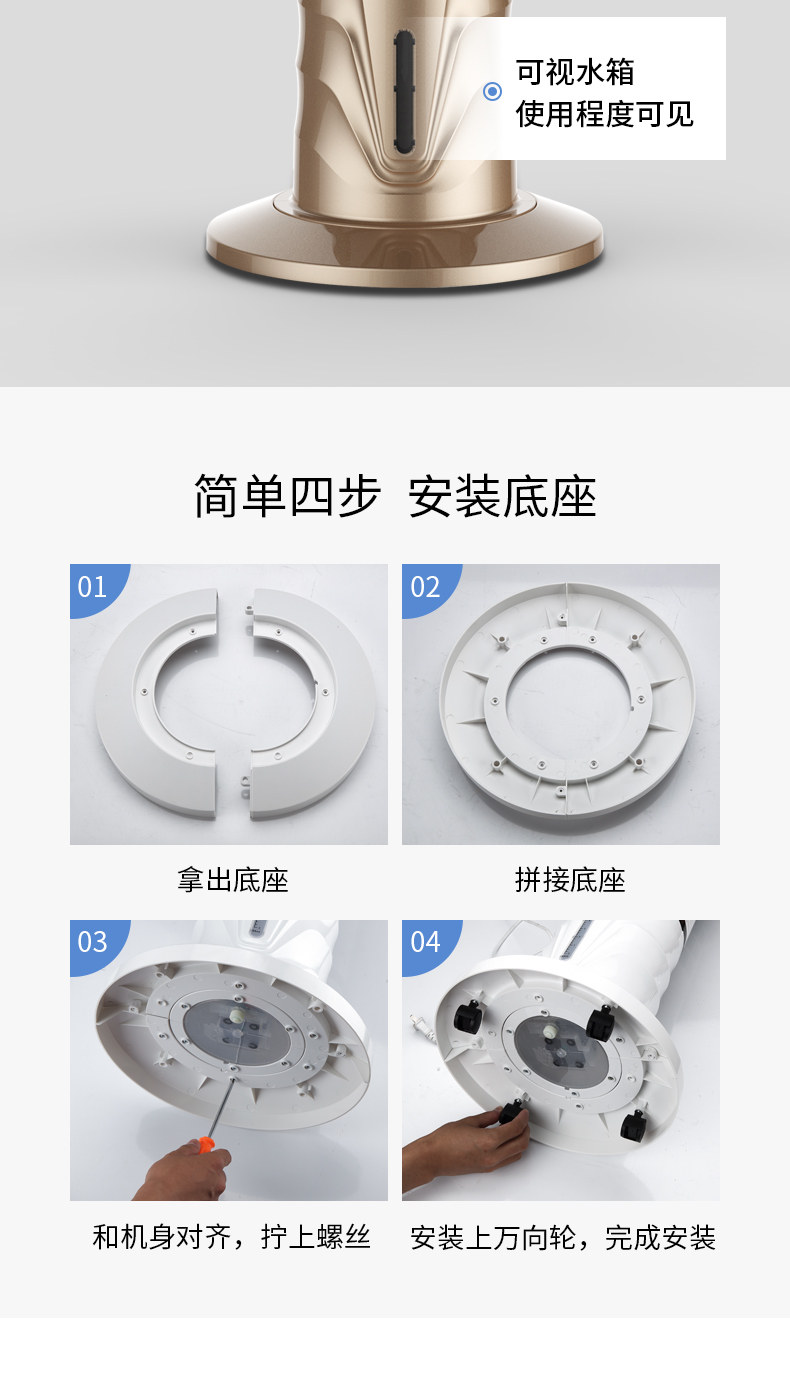 可视水箱
使用程度可见

简单四步 安装底座

01

拿出底座

02

拼接底座

03

和机身对齐，拧上螺丝

04

安装上万向轮，完成安装