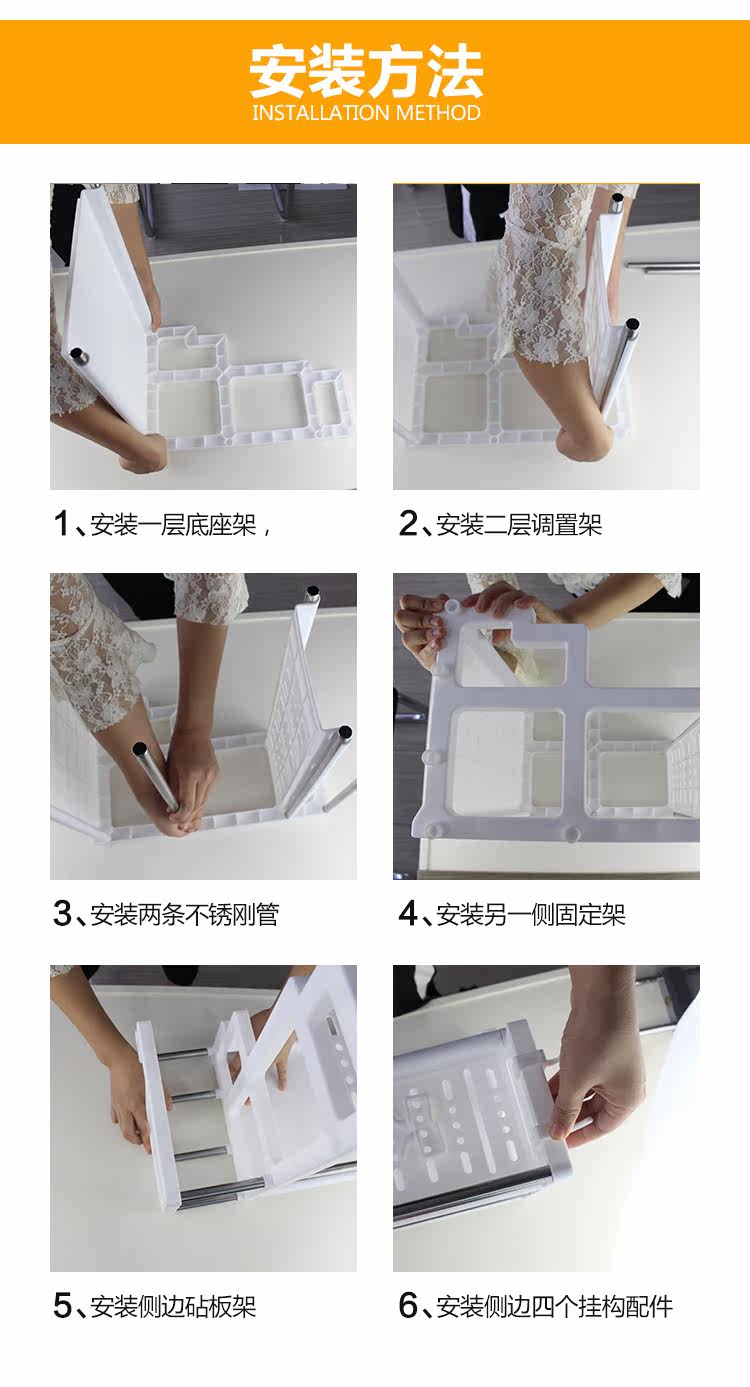 安装方法
INSTALLATION METHOD

1、安装一层底座架，

2、安装二层调置架

3、安装两条不锈刚管

4、安装另一侧固定架

5、安装侧边砧板架

6、安装侧边四个挂构配件