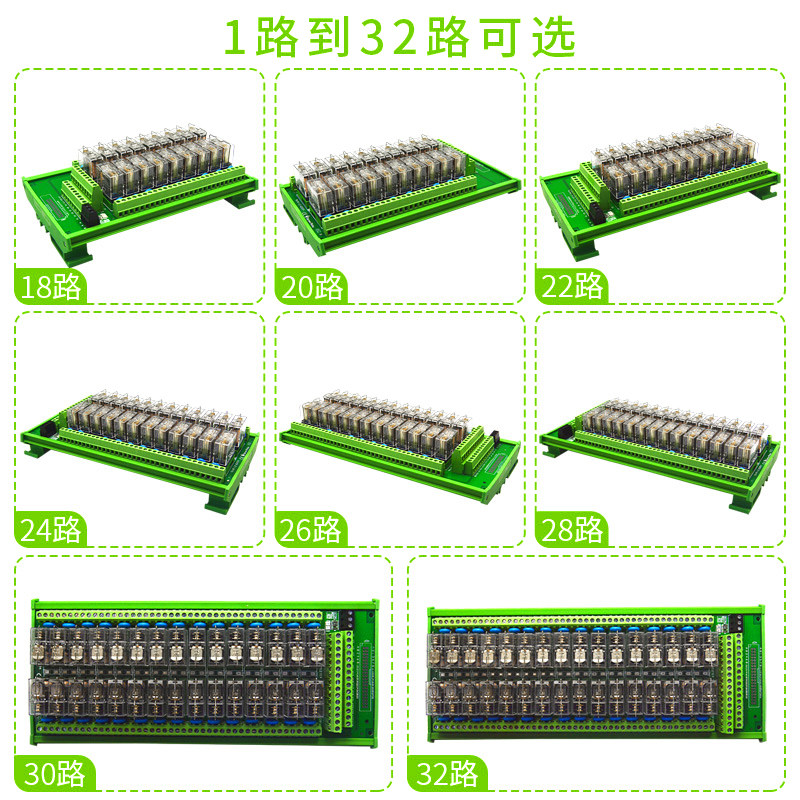 1路到32路可选

18路

20路

22路

24路

26路

28路

30路

32路