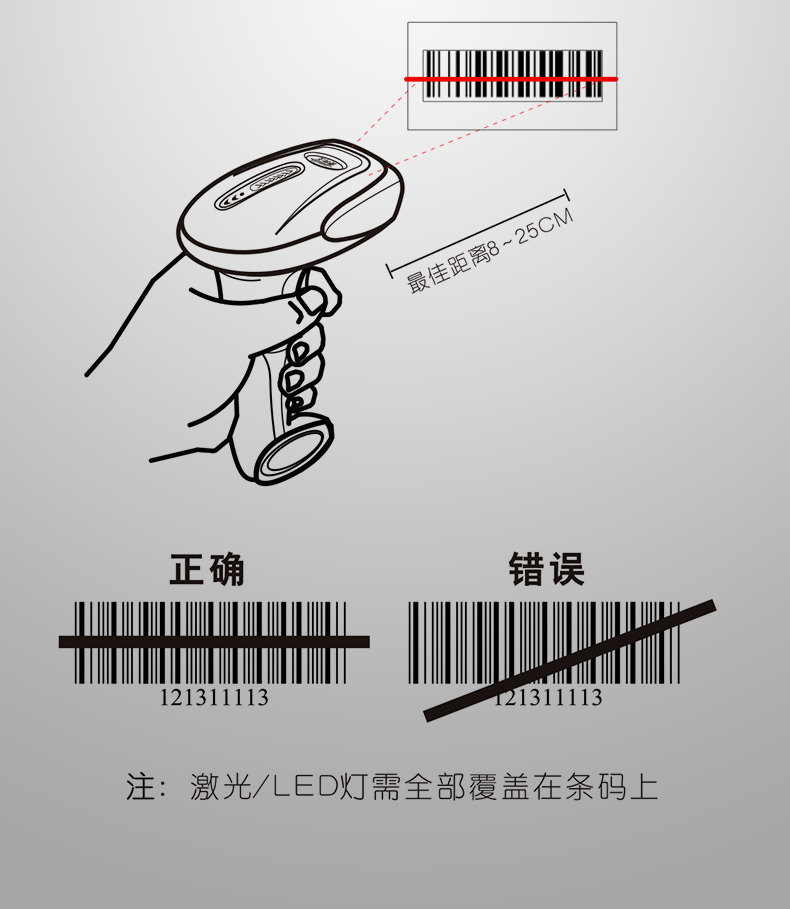 最佳距离8～25CM

正确

121311113

错误

121311113

注：激光/LED灯需全部覆盖在条码上