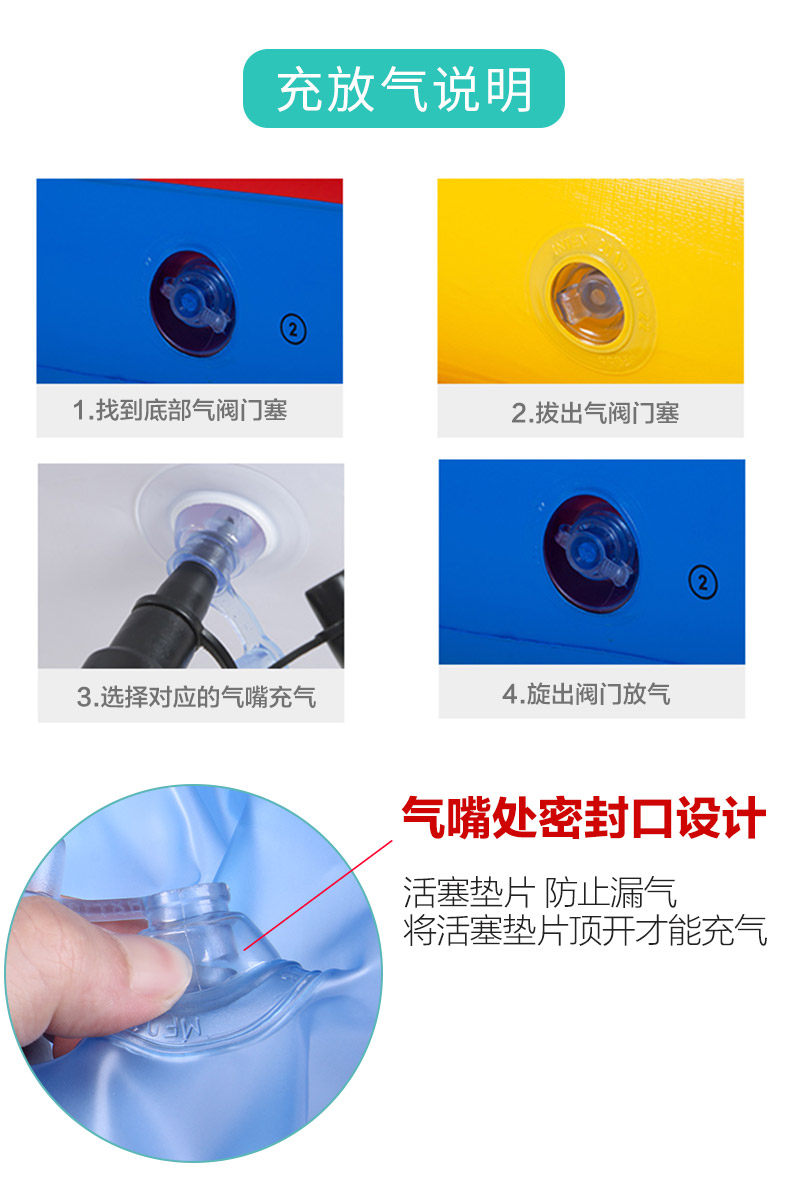 充放气说明

②

1.找到底部气阀门塞

2.拔出气阀门塞

3.选择对应的气嘴充气

②

4.旋出阀门放气

气嘴处密封口设计

活塞垫片 防止漏气
将活塞垫片顶开才能充气