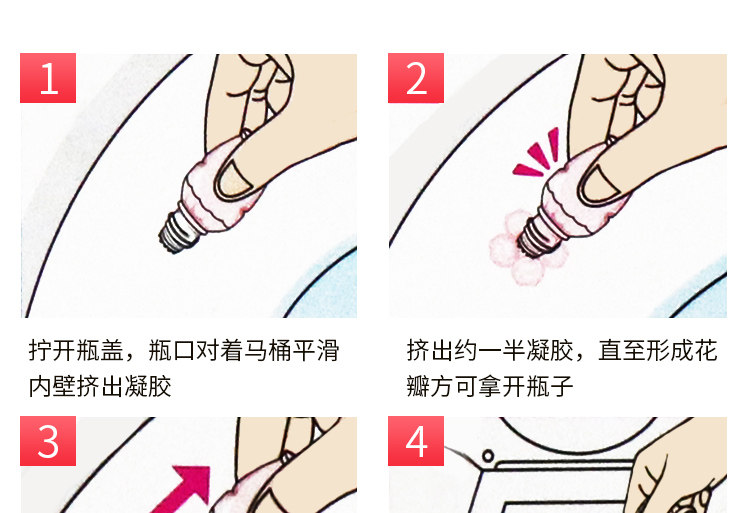 1

拧开瓶盖，瓶口对着马桶平滑内壁挤出凝胶

2

挤出约一半凝胶，直至形成花瓣方可拿开瓶子

3

4