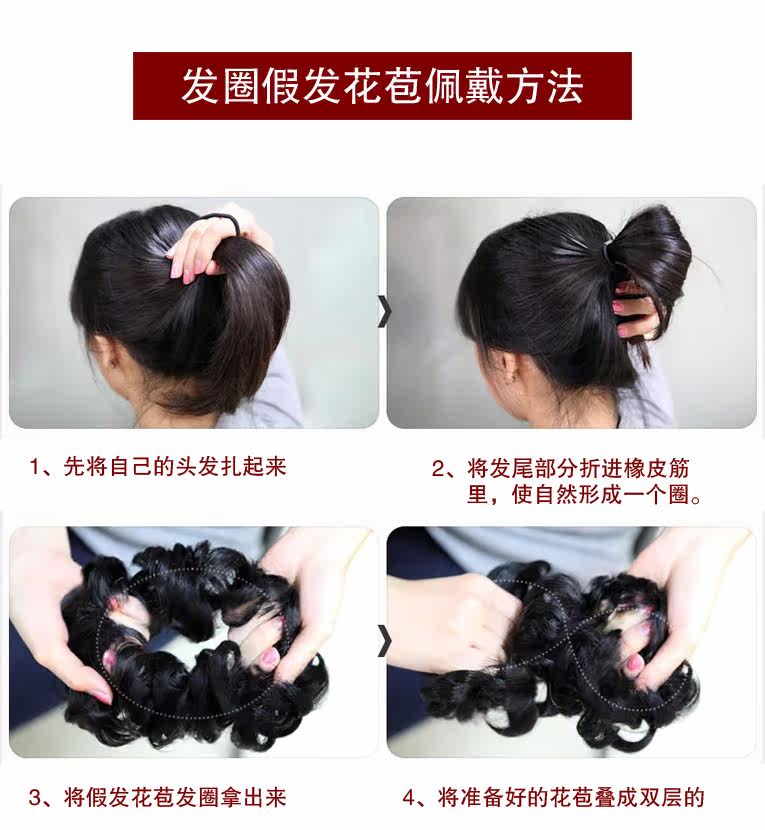 发圈假发花苞佩戴方法

1、先将自己的头发扎起来

2、将发尾部分折进橡皮筋里，使自然形成一个圈。

3、将假发花苞发圈拿出来

4、将准备好的花苞叠成双层的