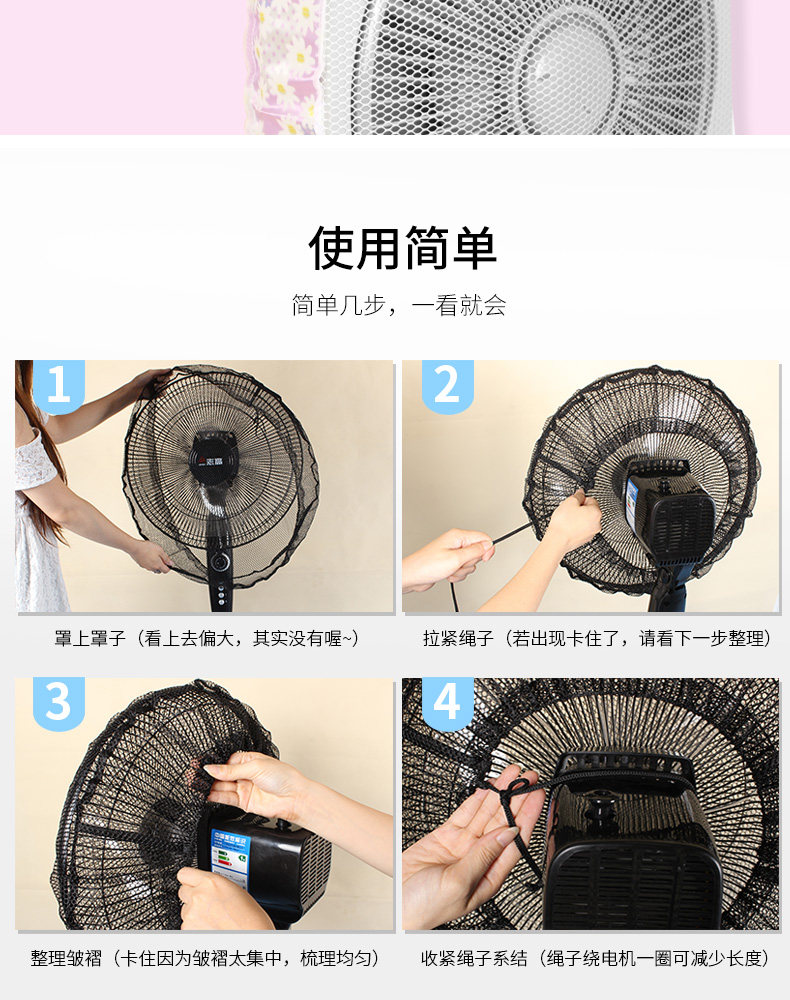 使用简单

简单几步，一看就会

1

罩上罩子（看上去偏大，其实没有喔~）

2

拉紧绳子（若出现卡住了，请看下一步整理）

3

整理皱褶（卡住因为皱褶太集中，梳理均匀）

4

收紧绳子系结（绳子绕电机一圈可减少长度）