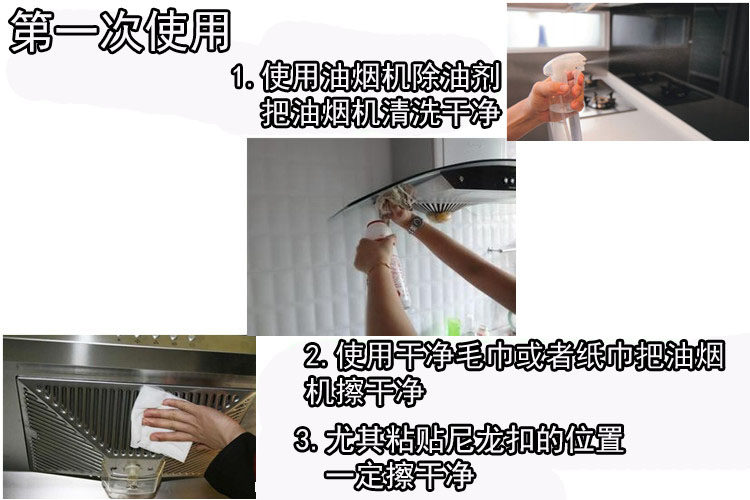 第一次使用

1. 使用油烟机除油剂把油烟机清洗干净

2. 使用干净毛巾或者纸巾把油烟机擦干净

3. 尤其粘贴尼龙扣的位置一定擦干净