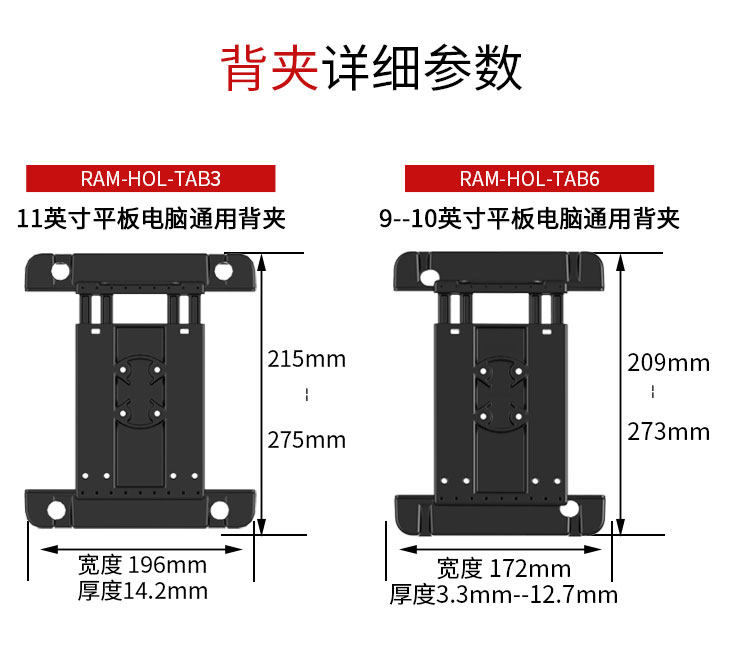 背夹详细参数

RAM-HOL-TAB3

11英寸平板电脑通用背夹

215mm
¦
275mm

宽度 196mm
厚度14.2mm

RAM-HOL-TAB6

9--10英寸平板电脑通用背夹

209mm
¦
273mm

宽度 172mm
厚度3.3mm--12.7mm