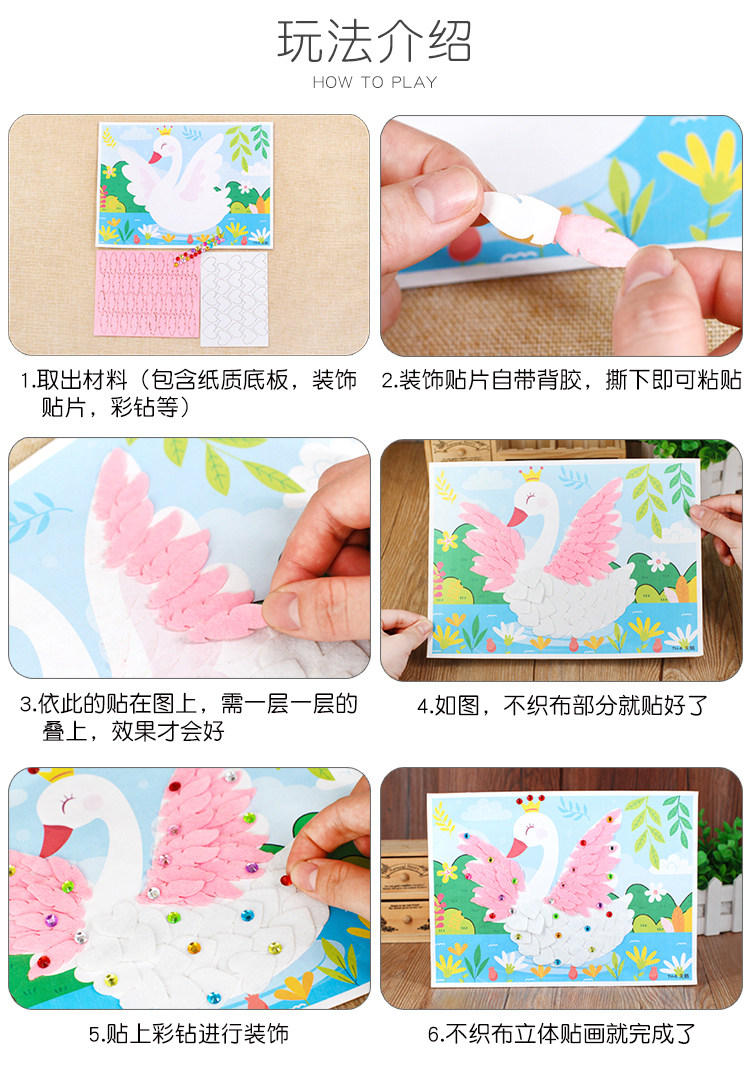 玩法介绍
HOW TO PLAY

1.取出材料（包含纸质底板，装饰贴片，彩钻等）

2.装饰贴片自带背胶，撕下即可粘贴

3.依此的贴在图上，需一层一层的叠上，效果才会好

4.如图，不织布部分就贴好了

5.贴上彩钻进行装饰

6.不织布立体贴画就完成了