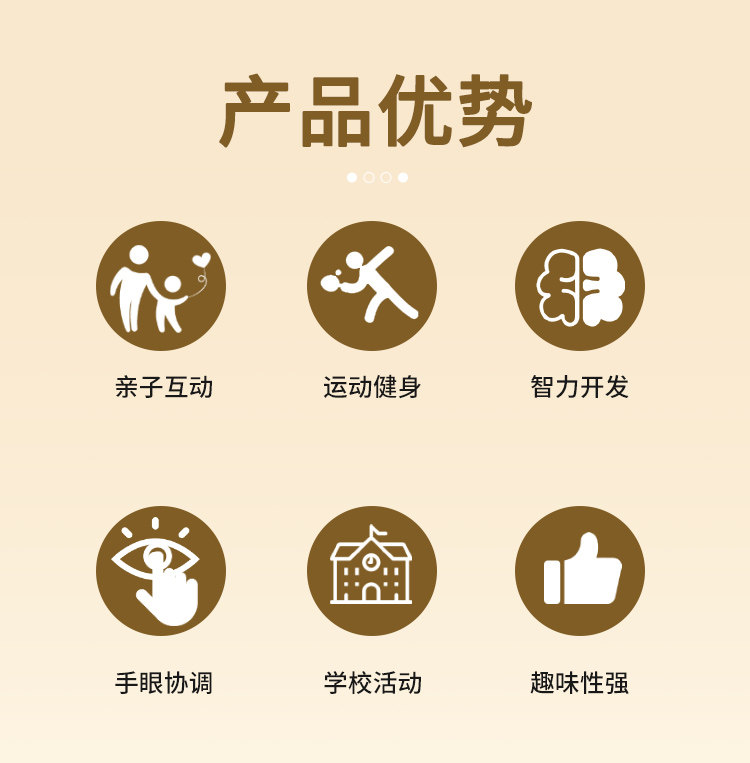 产品优势

亲子互动

运动健身

智力开发

手眼协调

学校活动

趣味性强