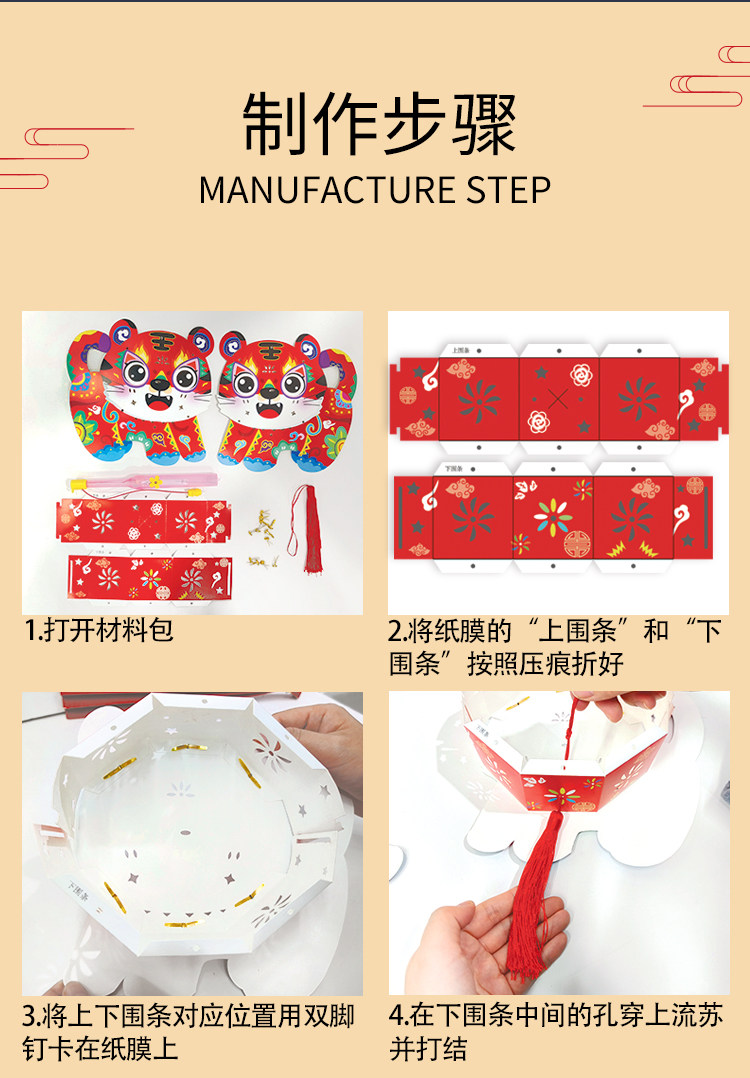 制作步骤

MANUFACTURE STEP

上围条

下围条

1.打开材料包

2.将纸膜的“上围条”和“下围条”按照压痕折好

下围条

3.将上下围条对应位置用双脚钉卡在纸膜上

4.在下围条中间的孔穿上流苏并打结