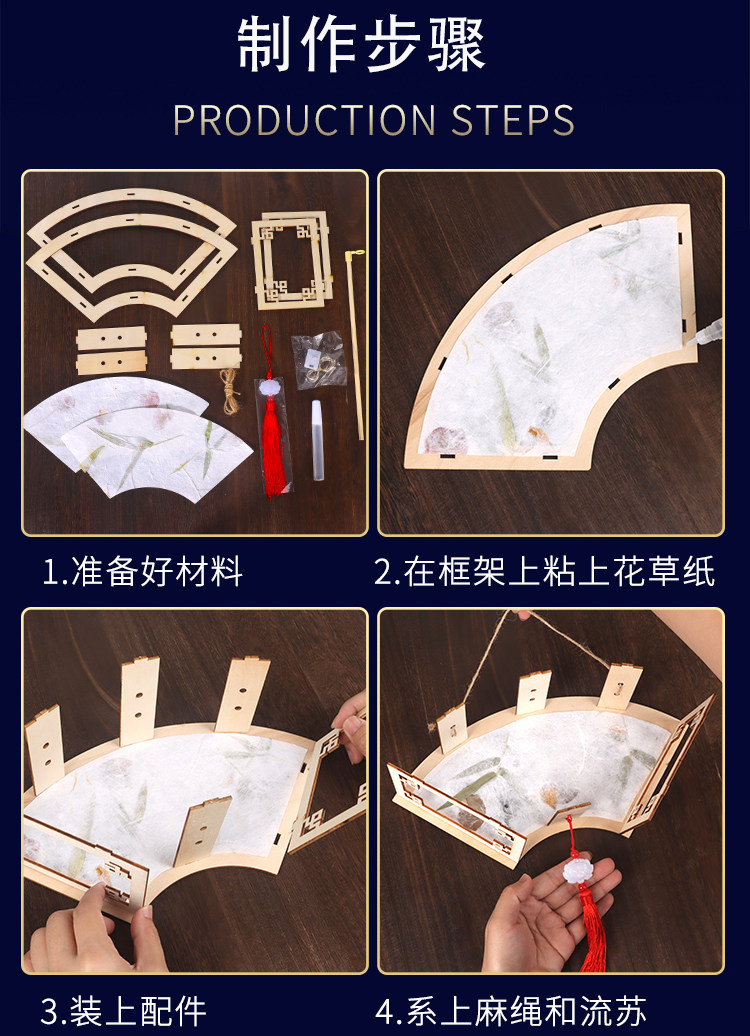 制作步骤

PRODUCTION STEPS

1.准备好材料

2.在框架上粘上花草纸

3.装上配件

4.系上麻绳和流苏