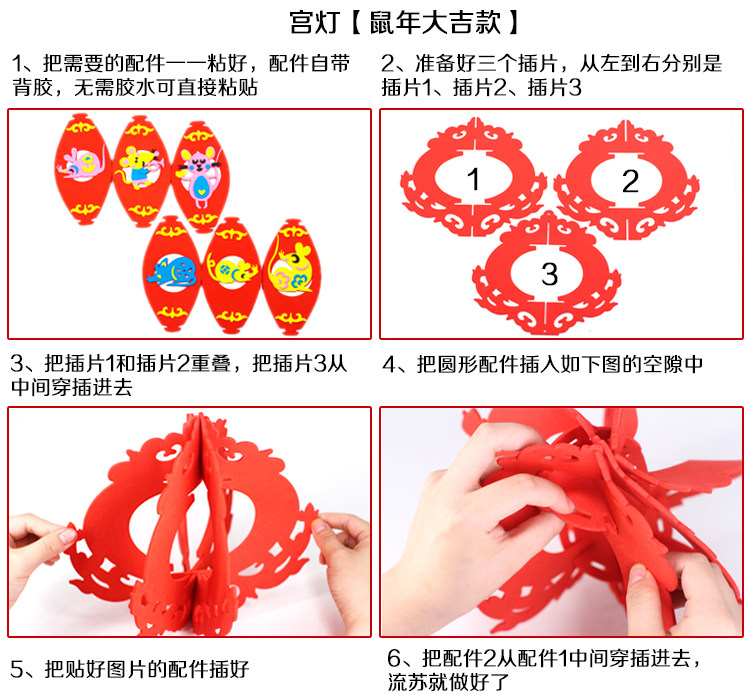 宫灯【鼠年大吉款】

1、把需要的配件一一粘好，配件自带背胶，无需胶水可直接粘贴

2、准备好三个插片，从左到右分别是插片1、插片2、插片3

1

2

3

3、把插片1和插片2重叠，把插片3从中间穿插进去

4、把圆形配件插入如下图的空隙中

5、把贴好图片的配件插好

6、把配件2从配件1中间穿插进去，流苏就做好了