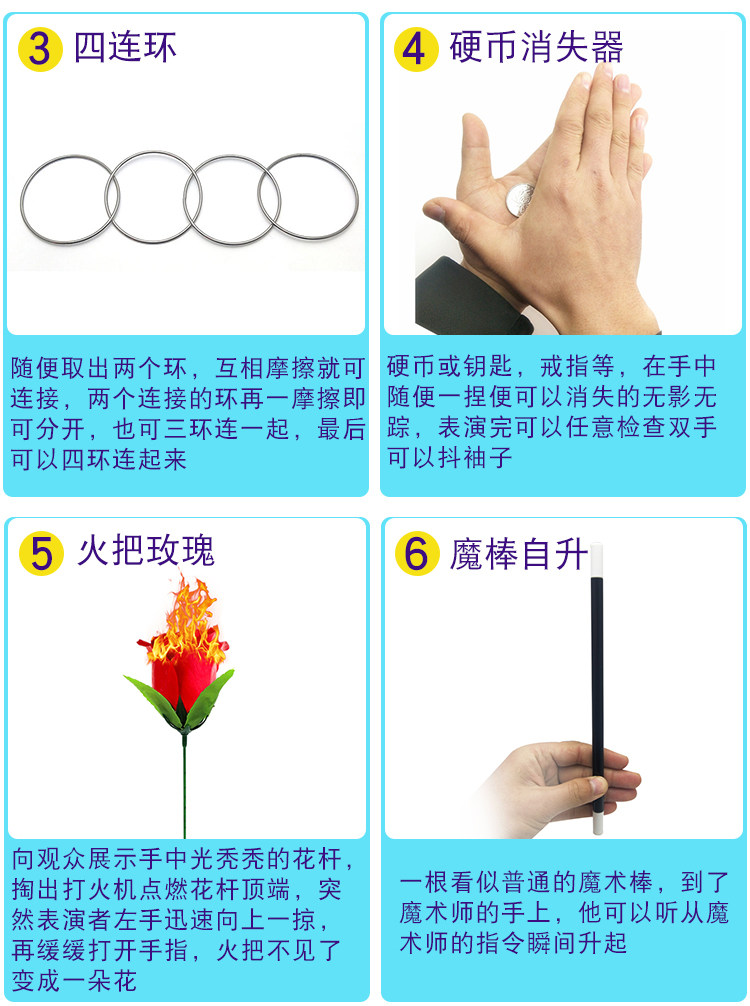 3 四连环

随便取出两个环，互相摩擦就可连接，两个连接的环再一摩擦即可分开，也可三环连一起，最后可以四环连起来

4 硬币消失器

硬币或钥匙，戒指等，在手中随便一捏便可以消失的无影无踪，表演完可以任意检查双手可以抖袖子

5 火把玫瑰

向观众展示手中光秃秃的花杆，掏出打火机点燃花杆顶端，突然表演者左手迅速向上一掠，再缓缓打开手指，火把不见了变成一朵花

6 魔棒自升

一根看似普通的魔术棒，到了魔术师的手上，他可以听从魔术师的指令瞬间升起