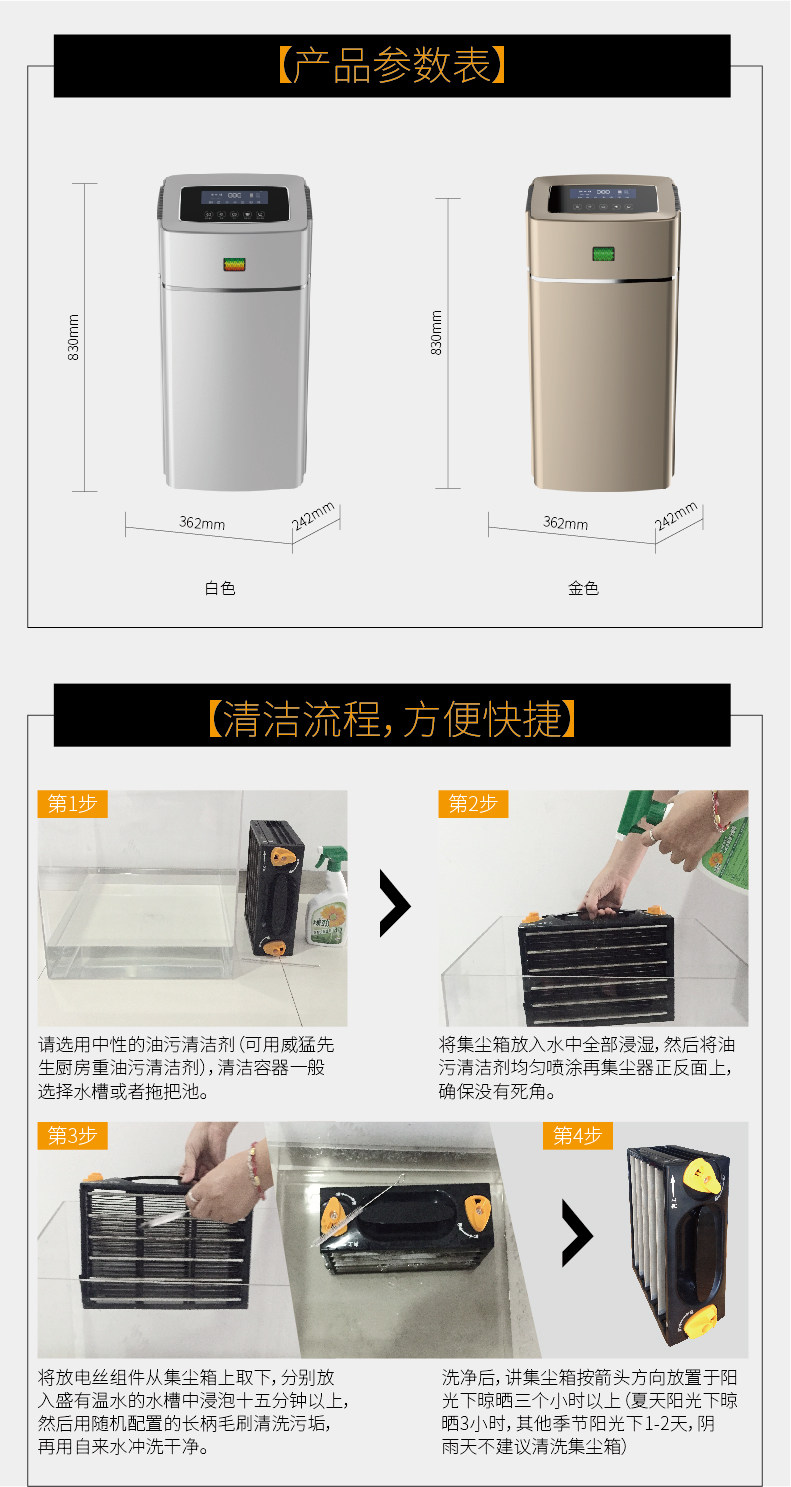 【产品参数表】

830mm

362mm

242mm

白色

830mm

362mm

242mm

金色

【清洁流程,方便快捷】

第1步

请选用中性的油污清洁剂(可用威猛先生厨房重油污清洁剂),清洁容器一般选择水槽或者拖把池。

第2步

将集尘箱放入水中全部浸湿,然后将油污清洁剂均匀喷涂再集尘器正反面上,确保没有死角。

第3步

将放电丝组件从集尘箱上取下,分别放入盛有温水的水槽中浸泡十五分钟以上,然后用随机配置的长柄毛刷清洗污垢,再用自来水冲洗干净。

第4步

洗净后,讲集尘箱按箭头方向放置于阳光下晾晒三个小时以上(夏天阳光下晾晒3小时,其他季节阳光下1-2天,阴雨天不建议清洗集尘箱)