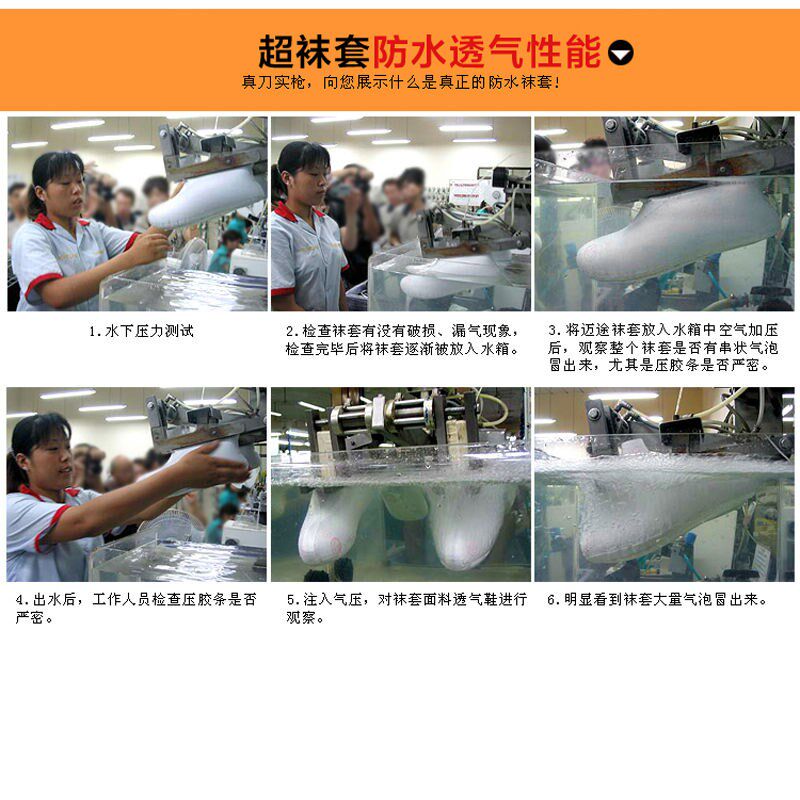 超袜套防水透气性能

真刀实枪，向您展示什么是真正的防水袜套!

1.水下压力测试

2.检查袜套有没有破损、漏气现象，检查完毕后将袜套逐渐被放入水箱。

3.将迈途袜套放入水箱中空气加压后，观察整个袜套是否有串状气泡冒出来，尤其是压胶条是否严密。

4.出水后，工作人员检查压胶条是否严密。

5.注入气压，对袜套面料透气鞋进行观察。

6.明显看到袜套大量气泡冒出来。