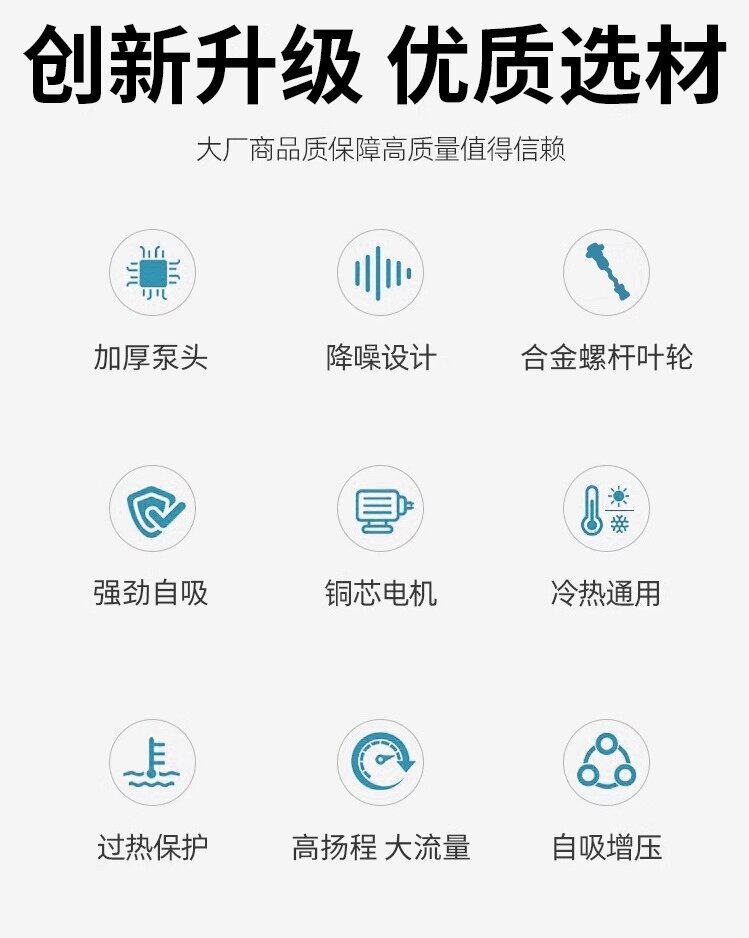 创新升级 优质选材

大厂商品质保障高质量值得信赖

加厚泵头

降噪设计

合金螺杆叶轮

强劲自吸

铜芯电机

冷热通用

过热保护

高扬程 大流量

自吸增压