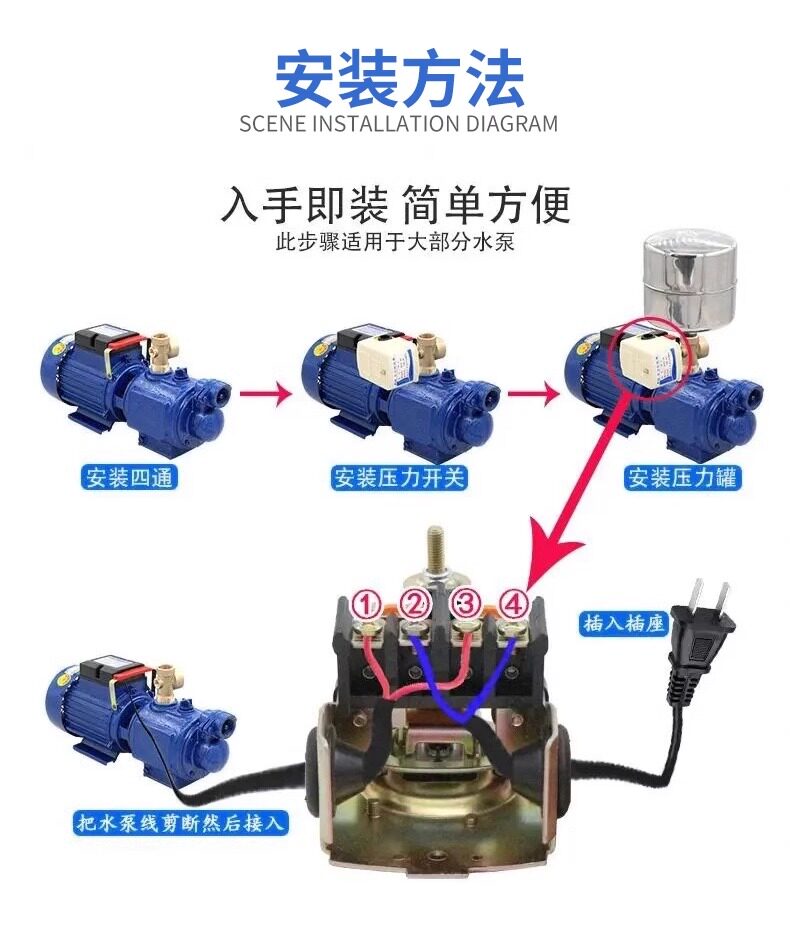 安装方法
SCENE INSTALLATION DIAGRAM

入手即装 简单方便
此步骤适用于大部分水泵

安装四通
安装压力开关
安装压力罐

① ② ③ ④

插入插座

把水泵线剪断然后接入