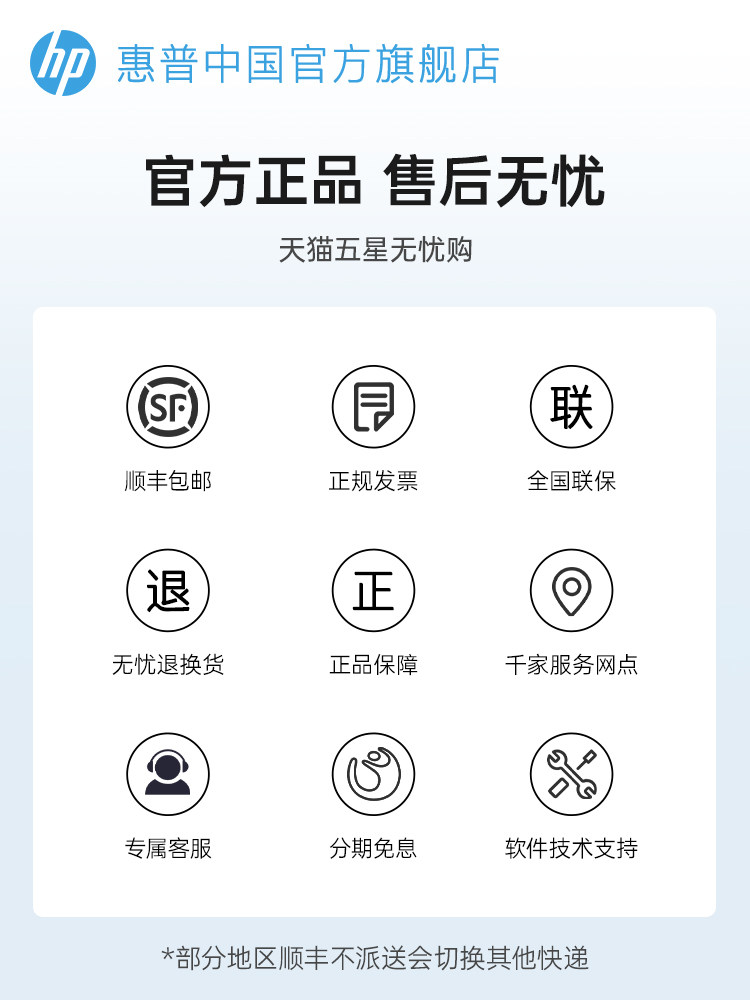 hp 惠普中国官方旗舰店

官方正品 售后无忧

天猫五星无忧购

SF

顺丰包邮

正规发票

联

全国联保

退

无忧退换货

正

正品保障

千家服务网点

专属客服

分期免息

软件技术支持

*部分地区顺丰不派送会切换其他快递