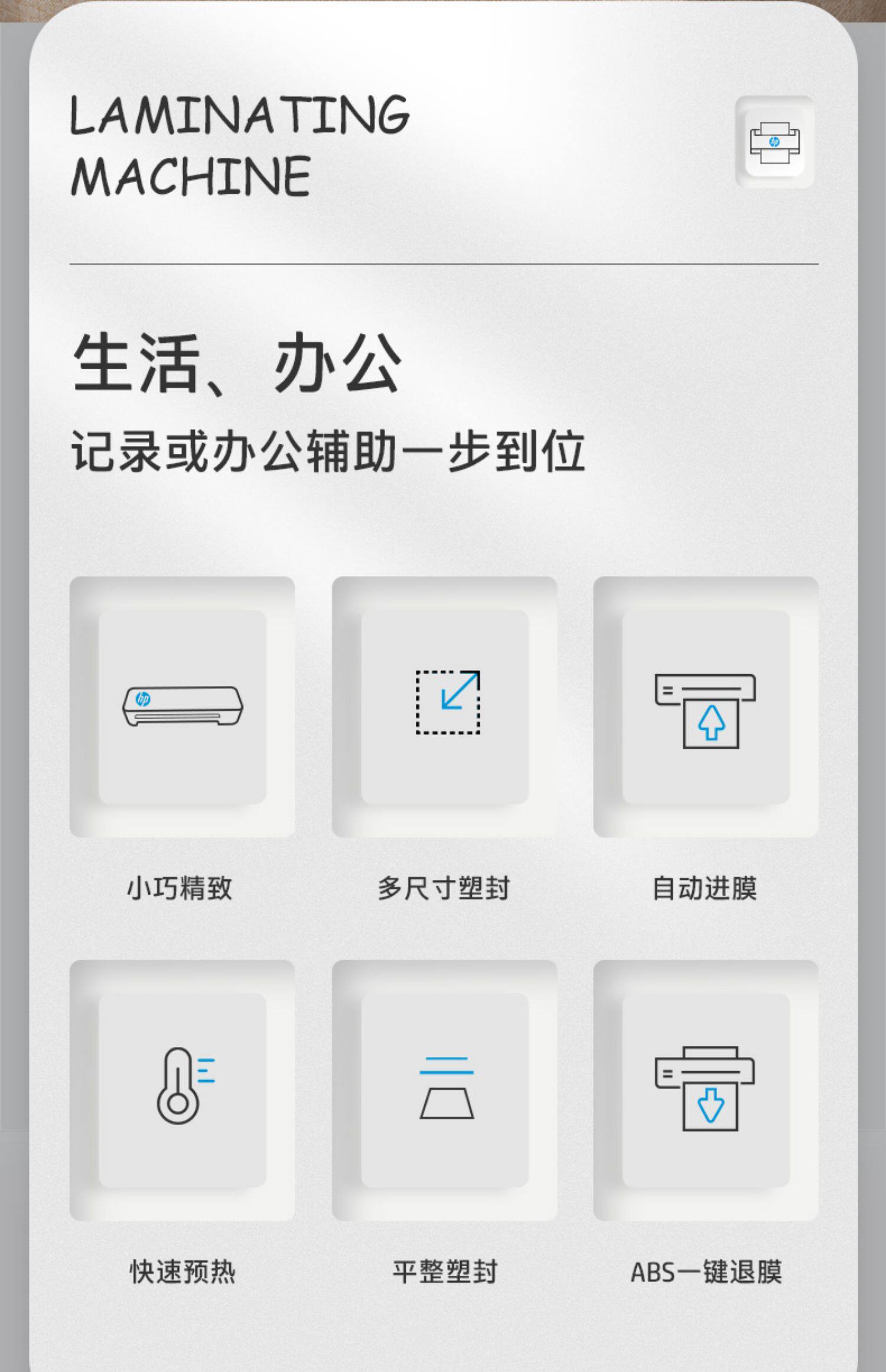 LAMINATING
MACHINE

生活、办公

记录或办公辅助一步到位

小巧精致

多尺寸塑封

自动进膜

快速预热

平整塑封

ABS一键退膜