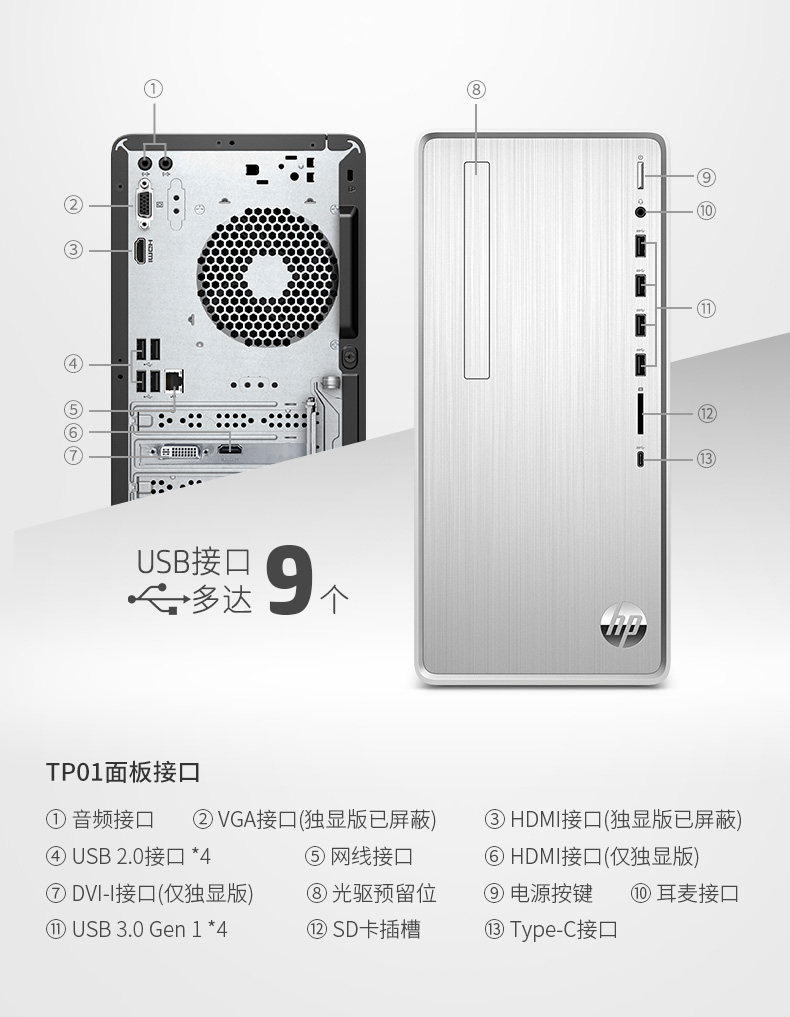 ①
②
③
④
⑤
⑥
⑦
⑧
⑨
⑩
⑪
⑫
⑬

USB接口
多达 9 个

hp

TP01面板接口

① 音频接口 ② VGA接口(独显版已屏蔽) ③ HDMI接口(独显版已屏蔽)
④ USB 2.0接口 *4 ⑤ 网线接口 ⑥ HDMI接口(仅独显版)
⑦ DVI-I接口(仅独显版) ⑧ 光驱预留位 ⑨ 电源按键 ⑩ 耳麦接口
⑪ USB 3.0 Gen 1 *4 ⑫ SD卡插槽 ⑬ Type-C接口