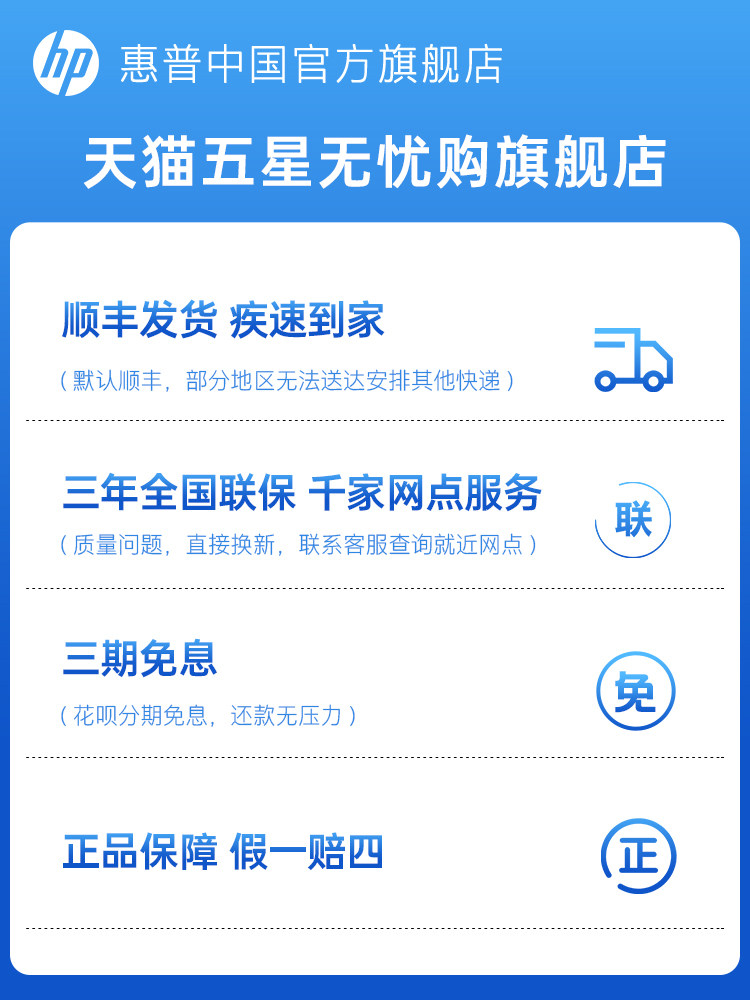 hp 惠普中国官方旗舰店

天猫五星无忧购旗舰店

顺丰发货 疾速到家

（默认顺丰，部分地区无法送达安排其他快递）

三年全国联保 千家网点服务

（质量问题，直接换新，联系客服查询就近网点）

联

三期免息

（花呗分期免息，还款无压力）

免

正品保障 假一赔四

正