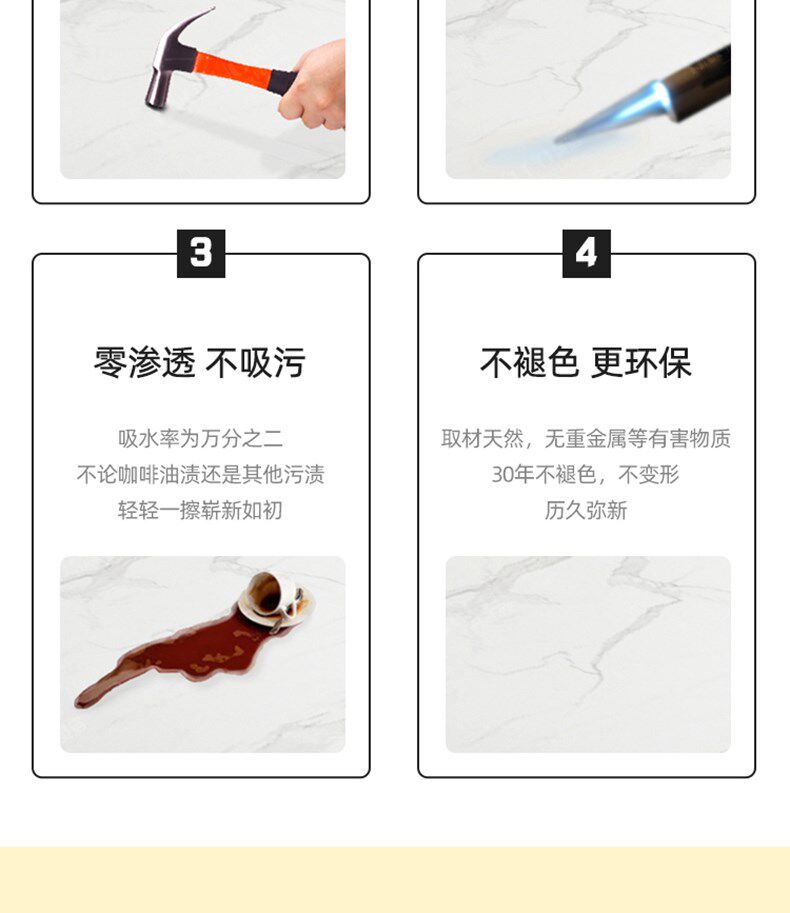 3

零渗透 不吸污

吸水率为万分之二
不论咖啡油渍还是其他污渍
轻轻一擦崭新如初

4

不褪色 更环保

取材天然，无重金属等有害物质
30年不褪色，不变形
历久弥新