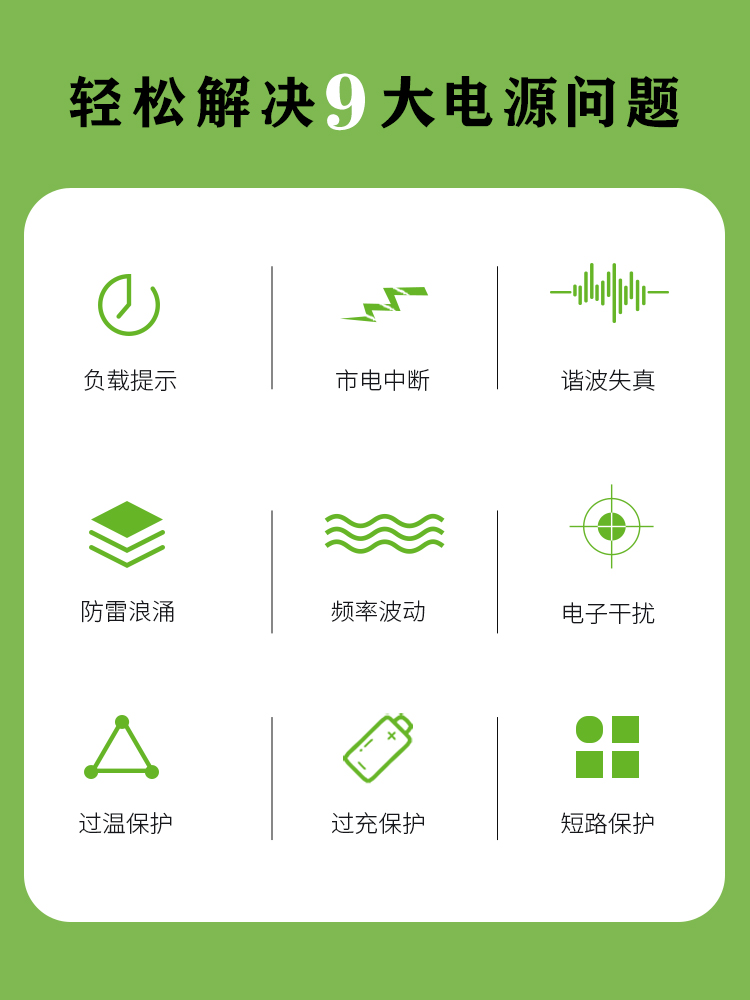 轻松解决9大电源问题

负载提示

市电中断

谐波失真

防雷浪涌

频率波动

电子干扰

过温保护

过充保护

短路保护