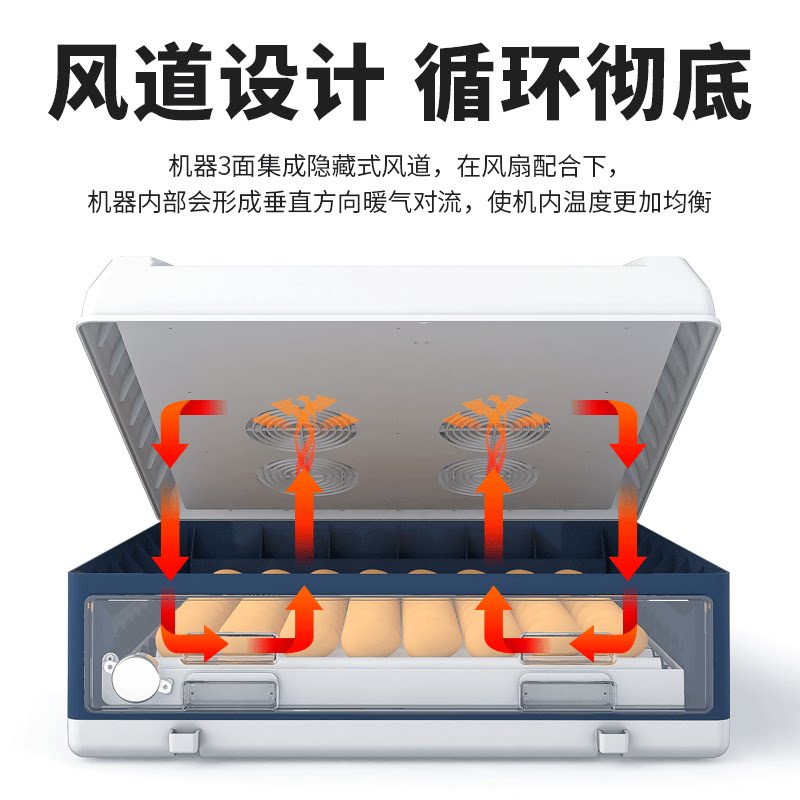 风道设计 循环彻底

机器3面集成隐藏式风道，在风扇配合下，
机器内部会形成垂直方向暖气对流，使机内温度更加均衡