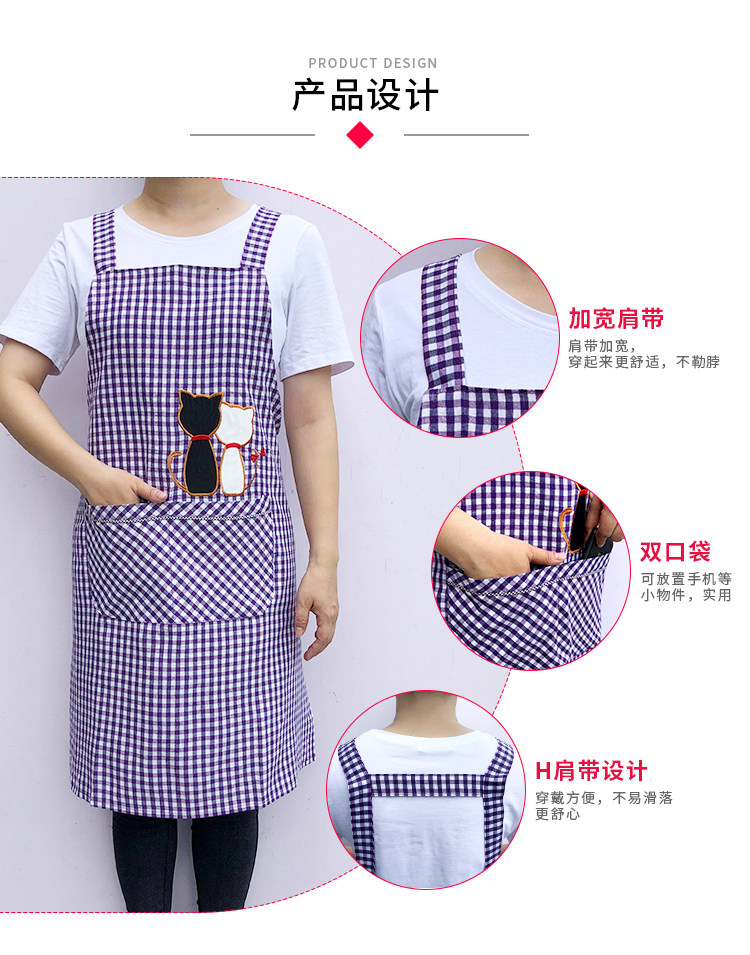 PRODUCT DESIGN
产品设计

加宽肩带
肩带加宽，
穿起来更舒适，不勒脖

双口袋
可放置手机等
小物件，实用

H肩带设计
穿戴方便，不易滑落
更舒心