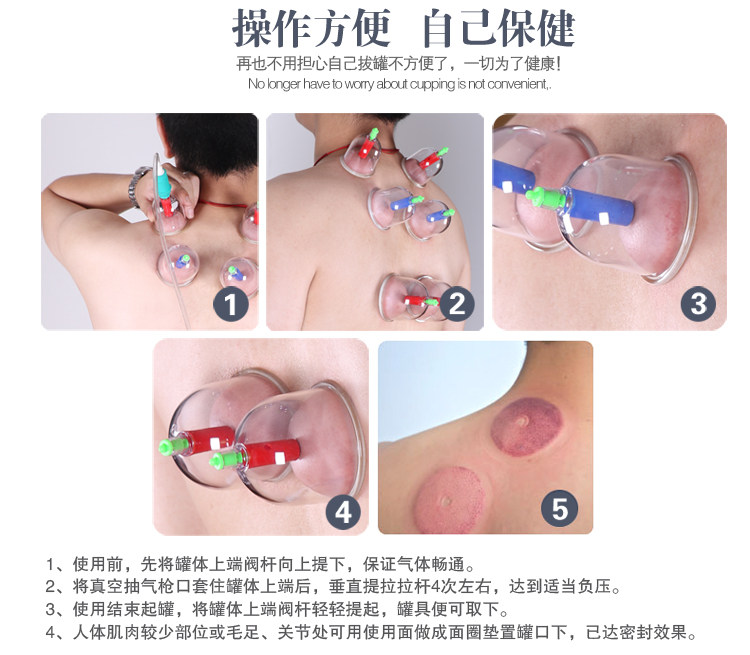 操作方便　自己保健

再也不用担心自己拔罐不方便了，一切为了健康！

No longer have to worry about cupping is not convenient,.

1

2

3

4

5

1、使用前，先将罐体上端阀杆向上提下，保证气体畅通。
2、将真空抽气枪口套住罐体上端后，垂直提拉拉杆4次左右，达到适当负压。
3、使用结束起罐，将罐体上端阀杆轻轻提起，罐具便可取下。
4、人体肌肉较少部位或毛足、关节处可用使用面做成面圈垫置罐口下，已达密封效果。