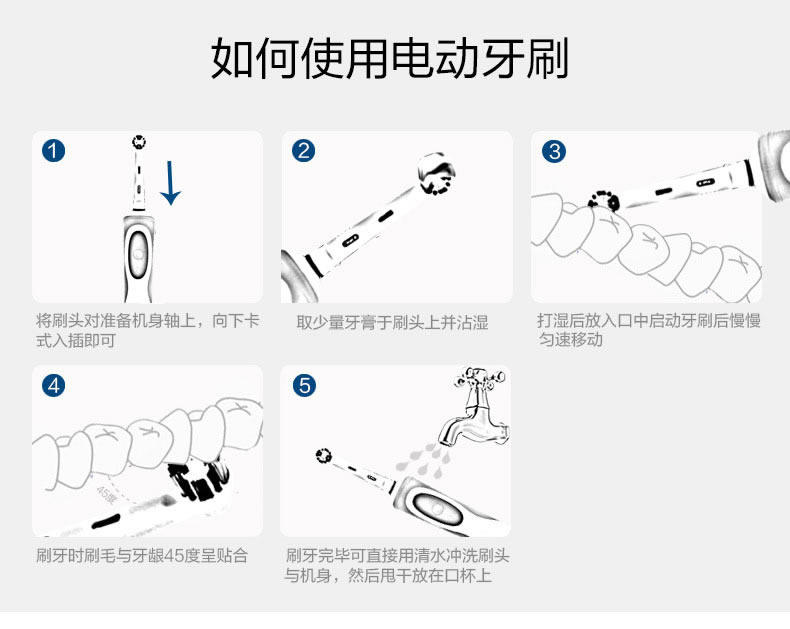 如何使用电动牙刷

1

将刷头对准备机身轴上，向下卡式入插即可

2

取少量牙膏于刷头上并沾湿

3

打湿后放入口中启动牙刷后慢慢匀速移动

4

45度

刷牙时刷毛与牙龈45度呈贴合

5

刷牙完毕可直接用清水冲洗刷头与机身，然后甩干放在口杯上