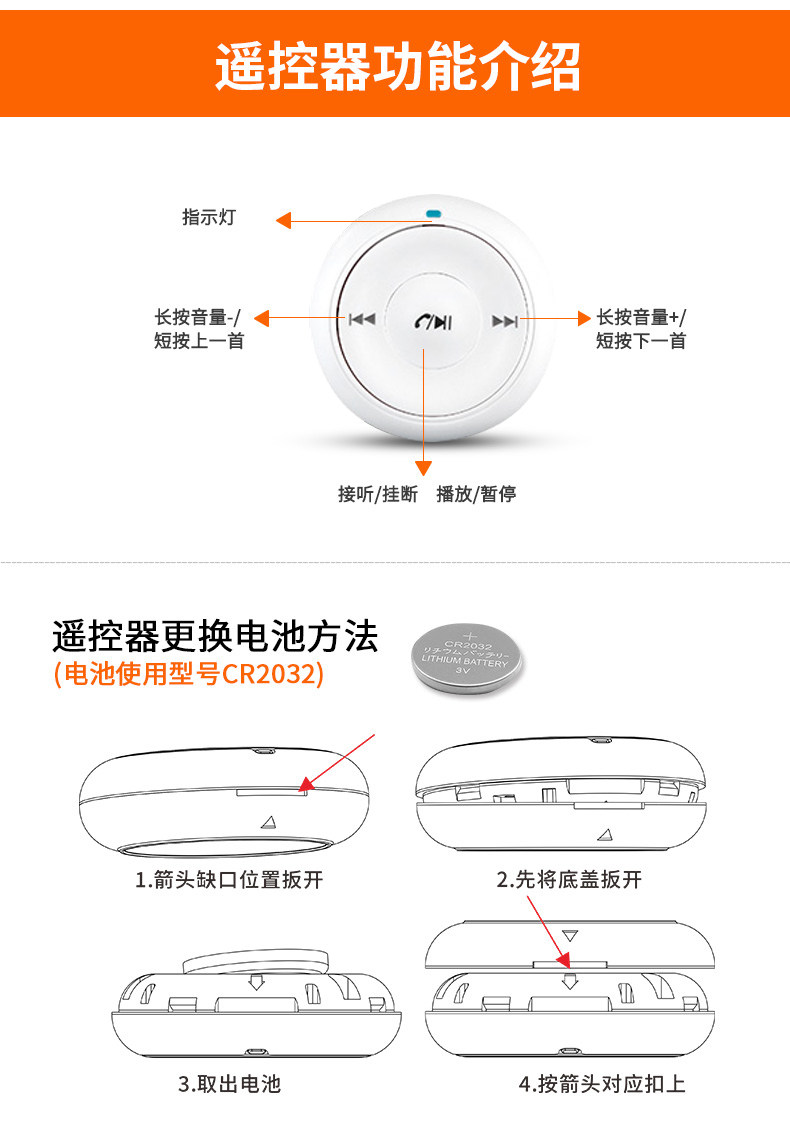 遥控器功能介绍

指示灯

长按音量-/
短按上一首

长按音量+/
短按下一首

接听/挂断 播放/暂停

遥控器更换电池方法
(电池使用型号CR2032)

+
CR2032
リチウムバッテリー
LITHIUM BATTERY
3V

1.箭头缺口位置扳开

2.先将底盖扳开

3.取出电池

4.按箭头对应扣上