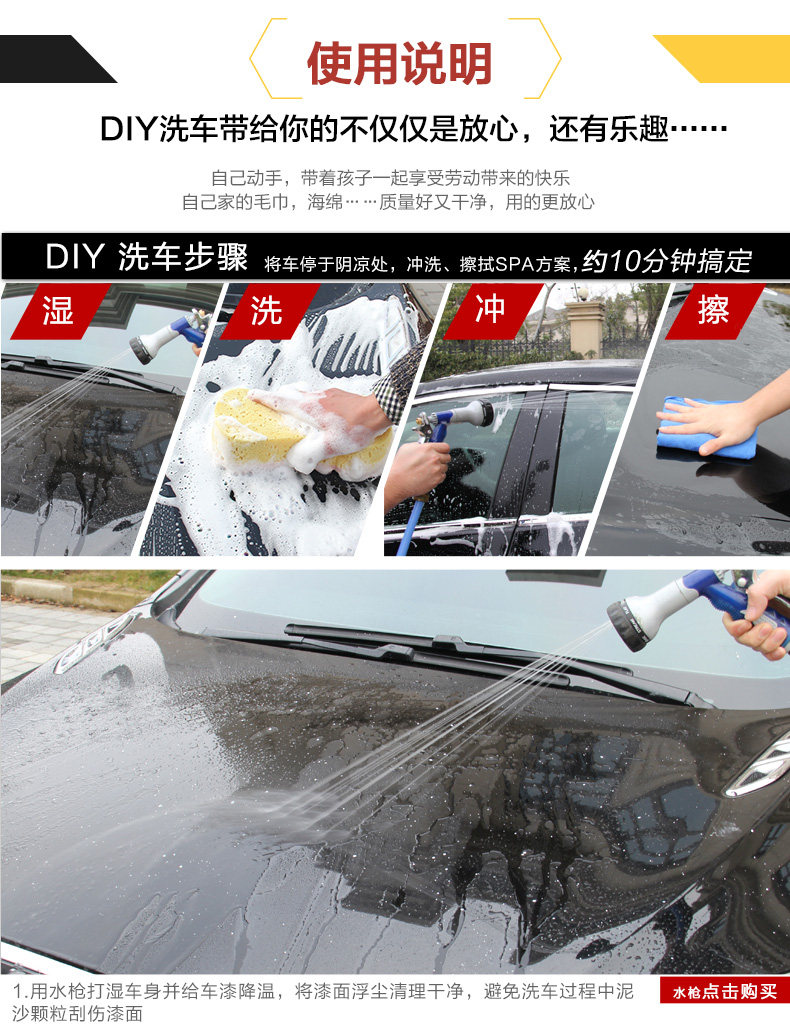 使用说明

DIY洗车带给你的不仅仅是放心，还有乐趣……

自己动手，带着孩子一起享受劳动带来的快乐
自己家的毛巾，海绵……质量好又干净，用的更放心

DIY 洗车步骤 将车停于阴凉处，冲洗、擦拭SPA方案，约10分钟搞定

湿

洗

冲

擦

1.用水枪打湿车身并给车漆降温，将漆面浮尘清理干净，避免洗车过程中泥沙颗粒刮伤漆面

水枪点击购买