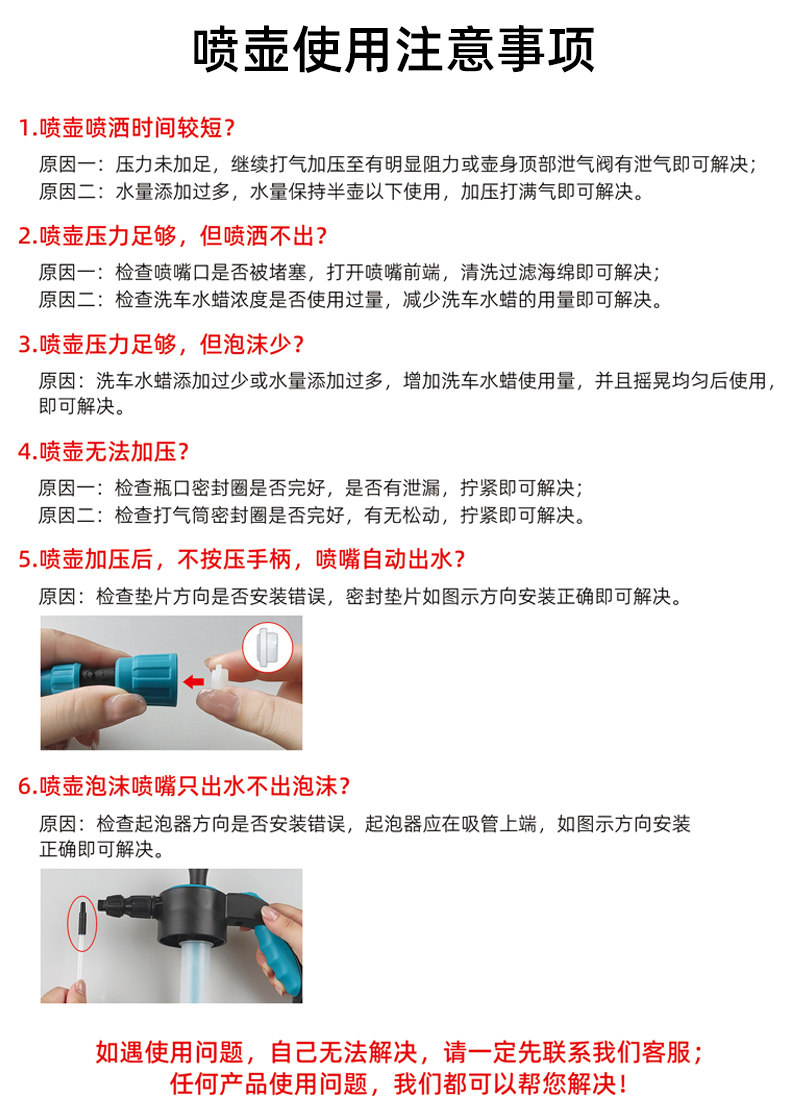 喷壶使用注意事项

1.喷壶喷洒时间较短？

原因一：压力未加足，继续打气加压至有明显阻力或壶身顶部泄气阀有泄气即可解决；
原因二：水量添加过多，水量保持半壶以下使用，加压打满气即可解决。

2.喷壶压力足够，但喷洒不出？

原因一：检查喷嘴口是否被堵塞，打开喷嘴前端，清洗过滤海绵即可解决；
原因二：检查洗车水蜡浓度是否使用过量，减少洗车水蜡的用量即可解决。

3.喷壶压力足够，但泡沫少？

原因：洗车水蜡添加过少或水量添加过多，增加洗车水蜡使用量，并且摇晃均匀后使用，即可解决。

4.喷壶无法加压？

原因一：检查瓶口密封圈是否完好，是否有泄漏，拧紧即可解决；
原因二：检查打气筒密封圈是否完好，有无松动，拧紧即可解决。

5.喷壶加压后，不按压手柄，喷嘴自动出水？

原因：检查垫片方向是否安装错误，密封垫片如图示方向安装正确即可解决。

6.喷壶泡沫喷嘴只出水不出泡沫？

原因：检查起泡器方向是否安装错误，起泡器应在吸管上端，如图示方向安装正确即可解决。

如遇使用问题，自己无法解决，请一定先联系我们客服；
任何产品使用问题，我们都可以帮您解决！