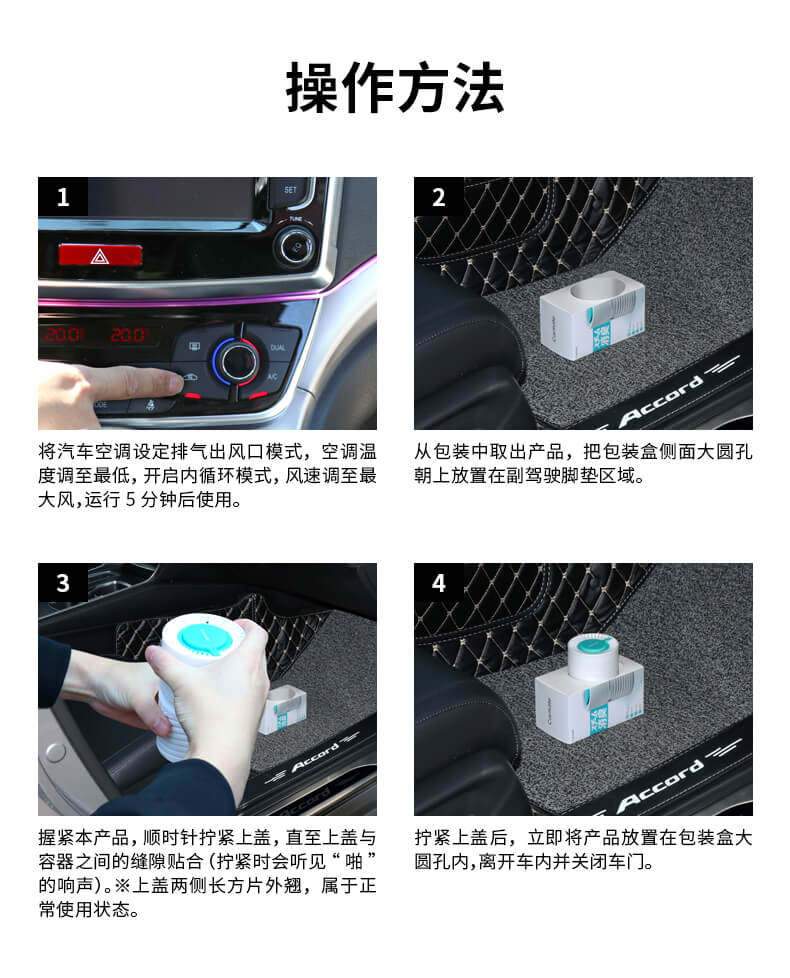 操作方法

1

SET

TUNE

20.0

20.0

DUAL

A/C

将汽车空调设定排气出风口模式，空调温度调至最低，开启内循环模式，风速调至最大风，运行 5 分钟后使用。

2

Accord

从包装中取出产品，把包装盒侧面大圆孔朝上放置在副驾驶脚垫区域。

3

Accord

握紧本产品，顺时针拧紧上盖，直至上盖与容器之间的缝隙贴合（拧紧时会听见“啪”的响声）。※上盖两侧长方片外翘，属于正常使用状态。

4

Accord

拧紧上盖后，立即将产品放置在包装盒大圆孔内，离开车内并关闭车门。